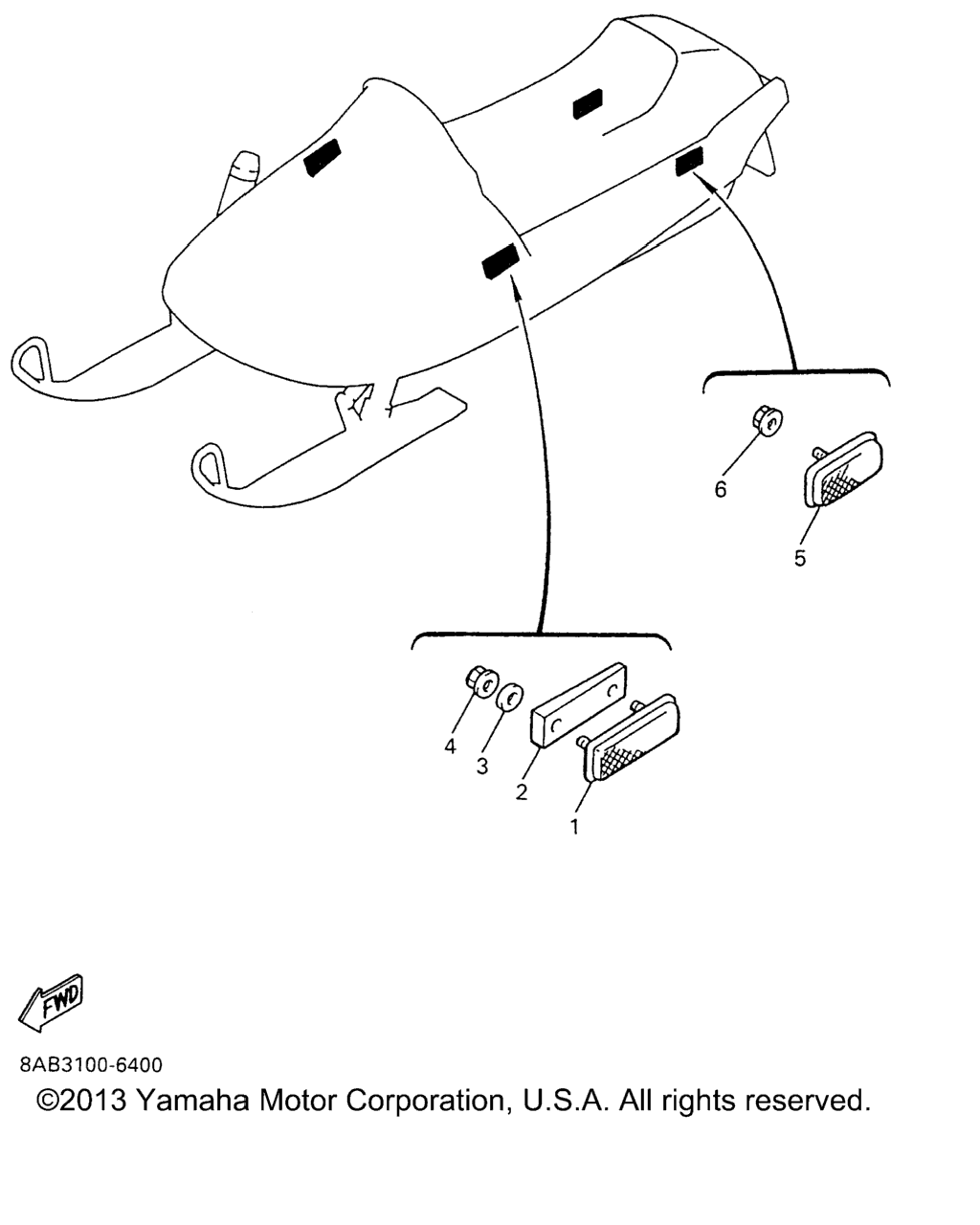 6

5

4

3

2

1

FWD

8AB3100-6400

©2013 Yamaha Motor Corporation, U.S.A. All rights reserved.