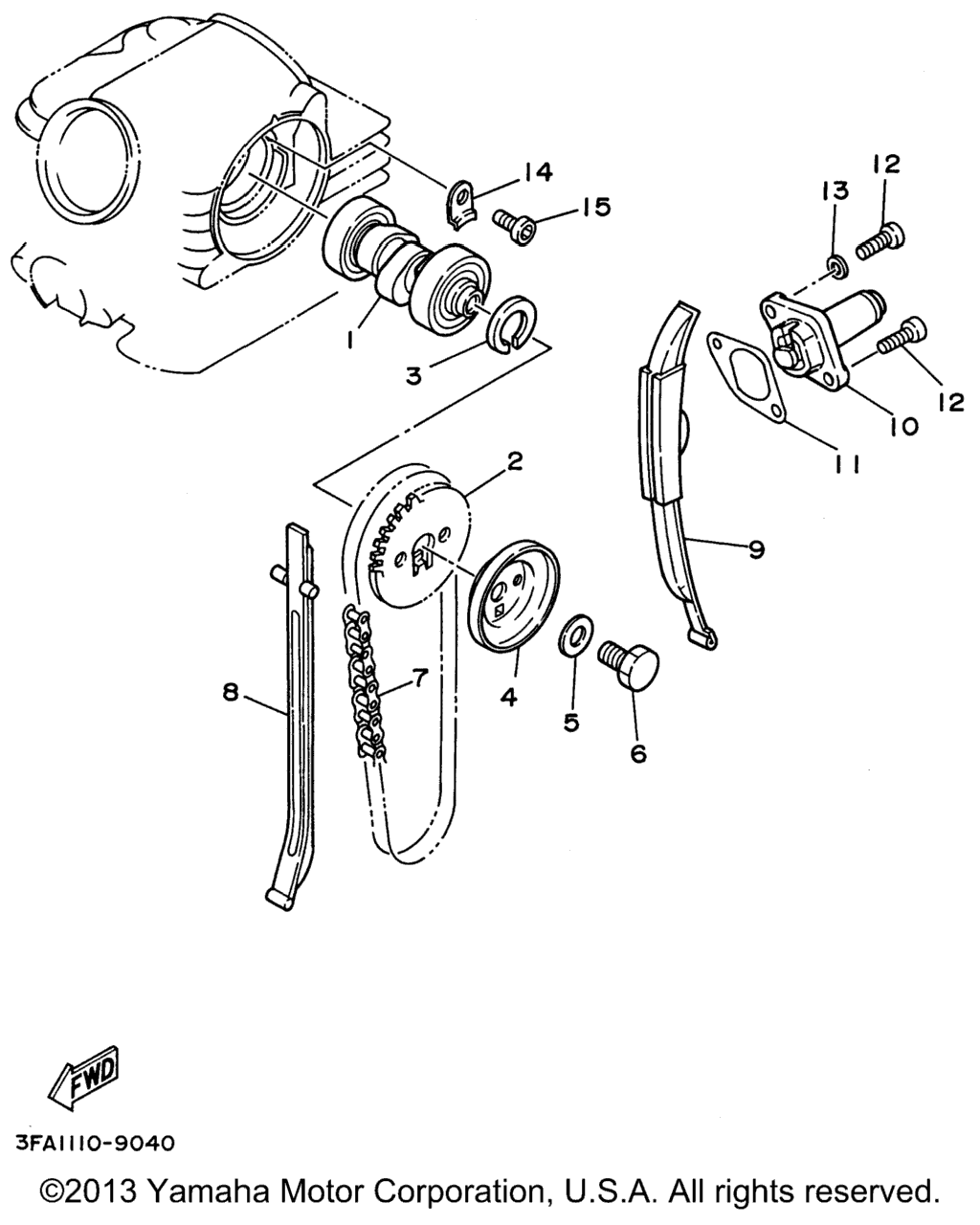 14
15
13
12
1
3
12
10
11
2
9
8
7
4
5
6
FWD
3FA1110-9040
©2013 Yamaha Motor Corporation, U.S.A. All rights reserved.