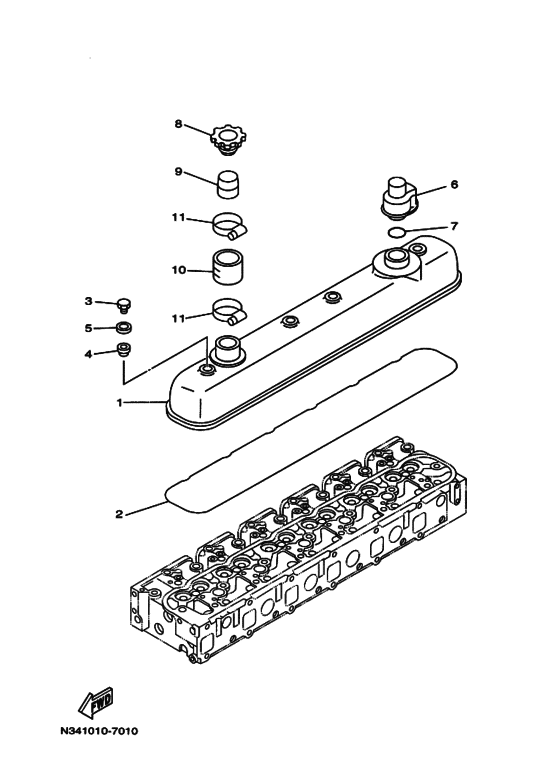 8
9
6
11
7
10
3
11
5
4
1
2
FWD
N341010-7010