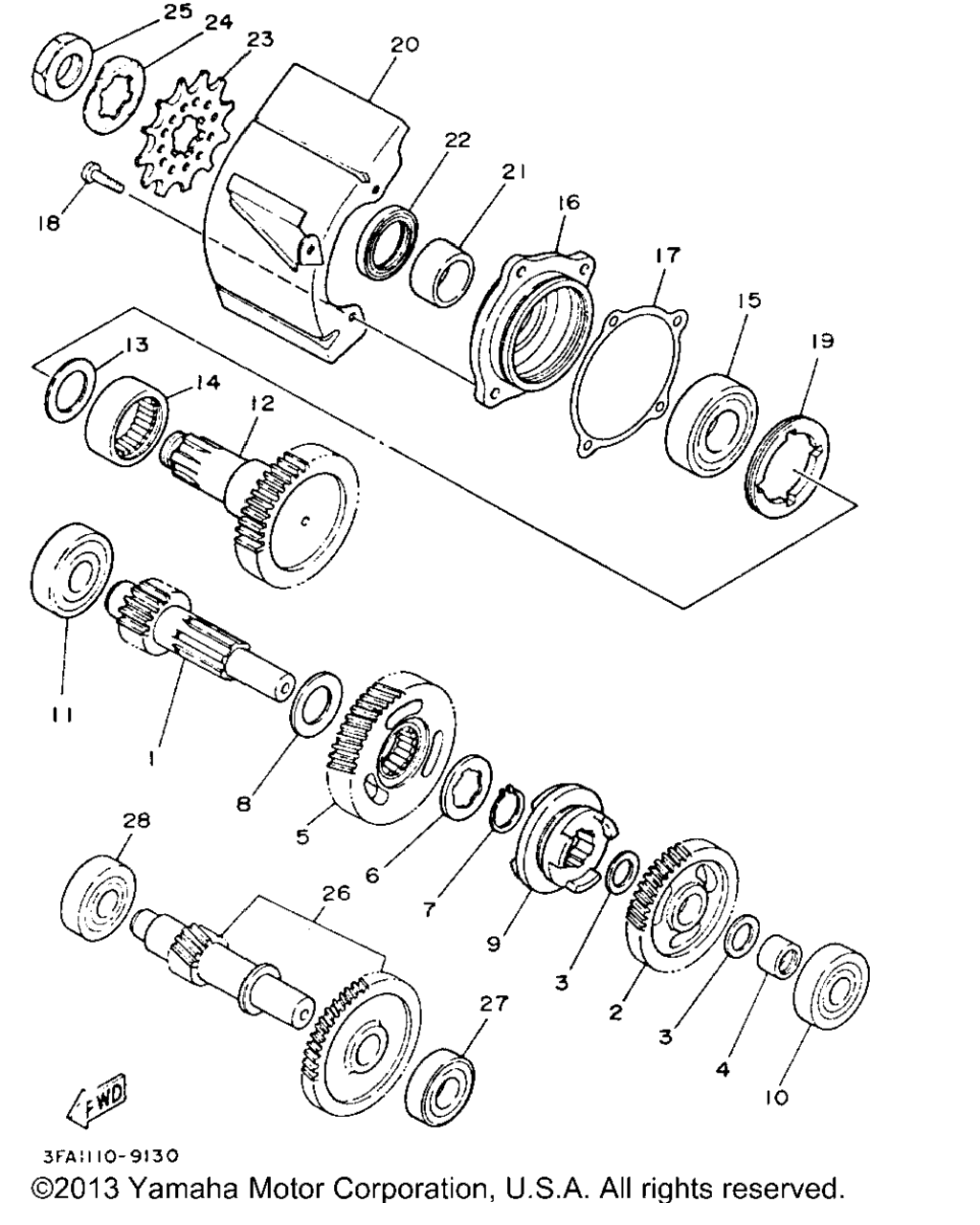 25
24
23
20
22
21
16
18
17
15
19
13
14
12
11
1
8
5
6
7
9
3
2
3
4
10
28
26
27
FWD
3FA1110-9130
©2013 Yamaha Motor Corporation, U.S.A. All rights reserved.