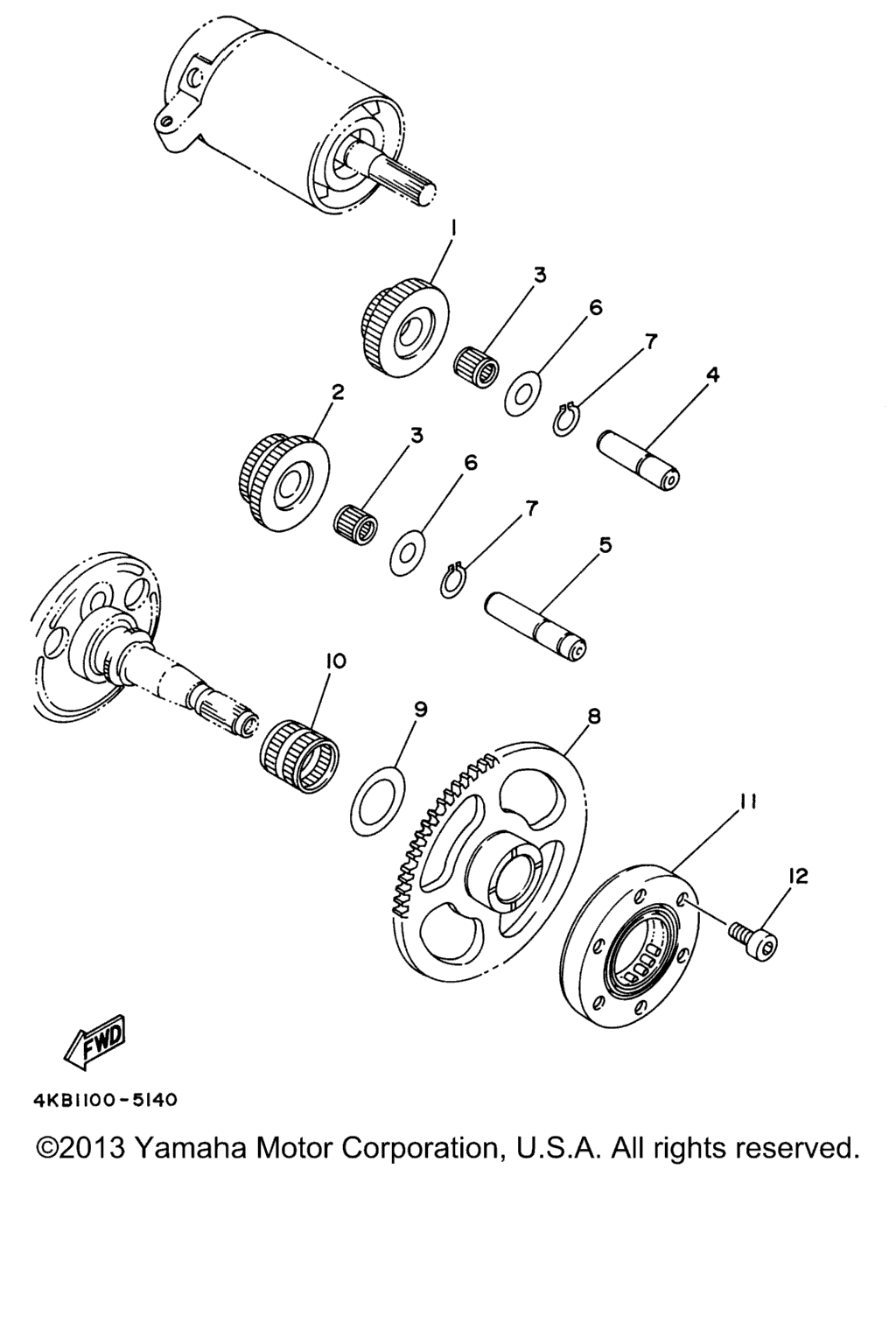 1
3
6
7
4
2
3
6
7
5
10
9
8
11
12
FWD
4KB1100-5140
©2013 Yamaha Motor Corporation, U.S.A. All rights reserved.