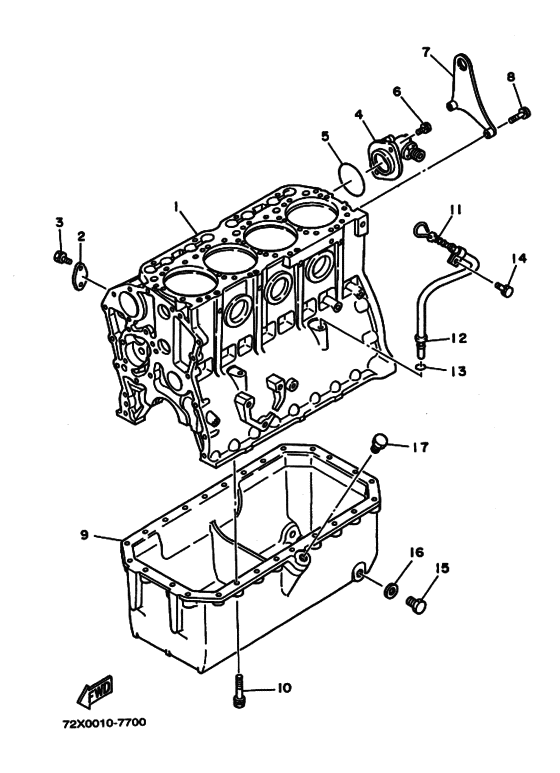 7
8
6
4
5
1
3
2
11
14
12
13
17
9
16
15
10
FWD
72X0010-7700