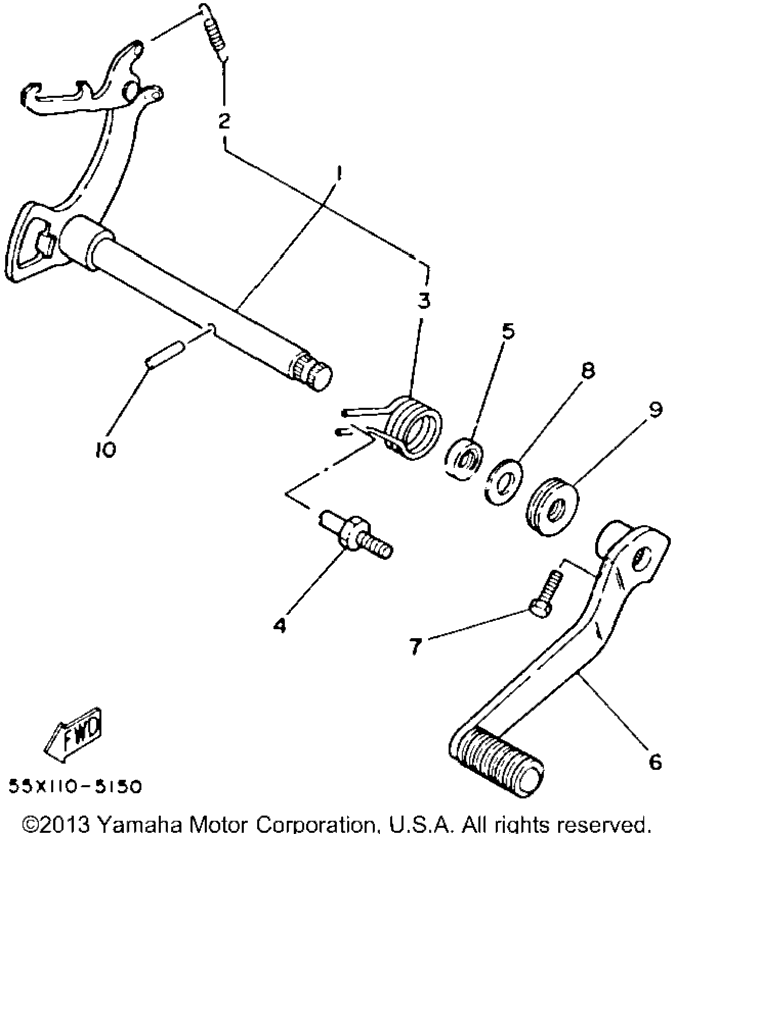 2
1
3
5
8
9
10
4
7
6
FWD
55X110-5150
©2013 Yamaha Motor Corporation, U.S.A. All rights reserved.