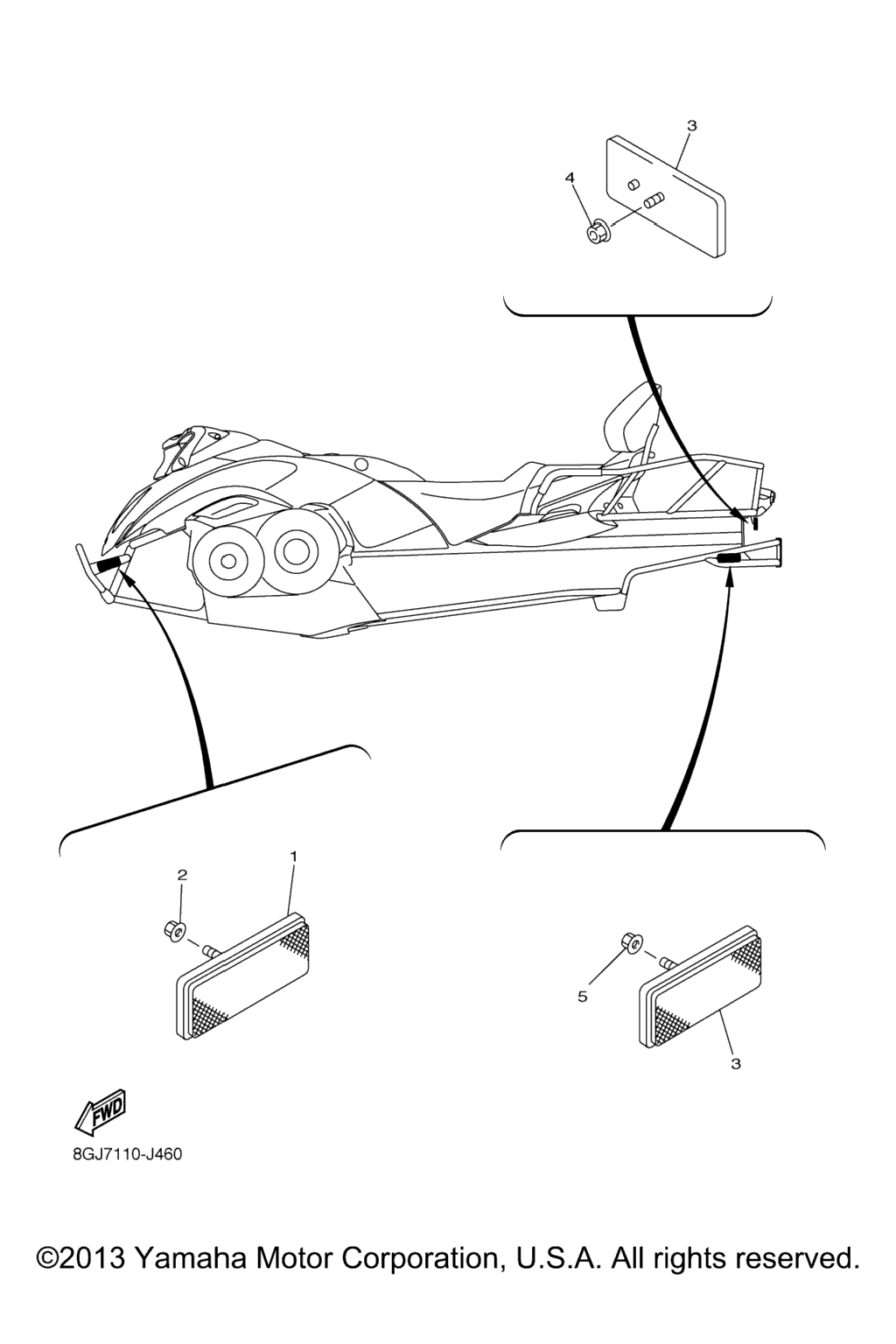 3

4

2

1

5

3

FWD

8GJ7110-J460

©2013 Yamaha Motor Corporation, U.S.A. All rights reserved.