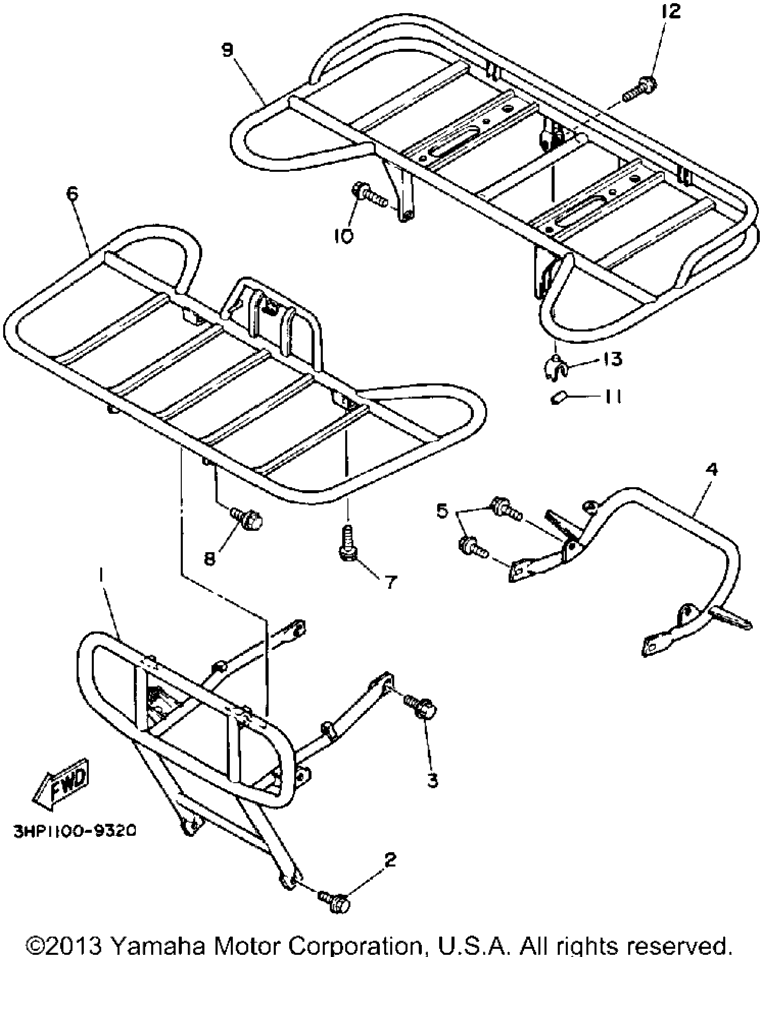 12
9
10
6
13
11
4
5
8
7
1
3
FWD
3HP1100-9320
2

©2013 Yamaha Motor Corporation, U.S.A. All rights reserved.