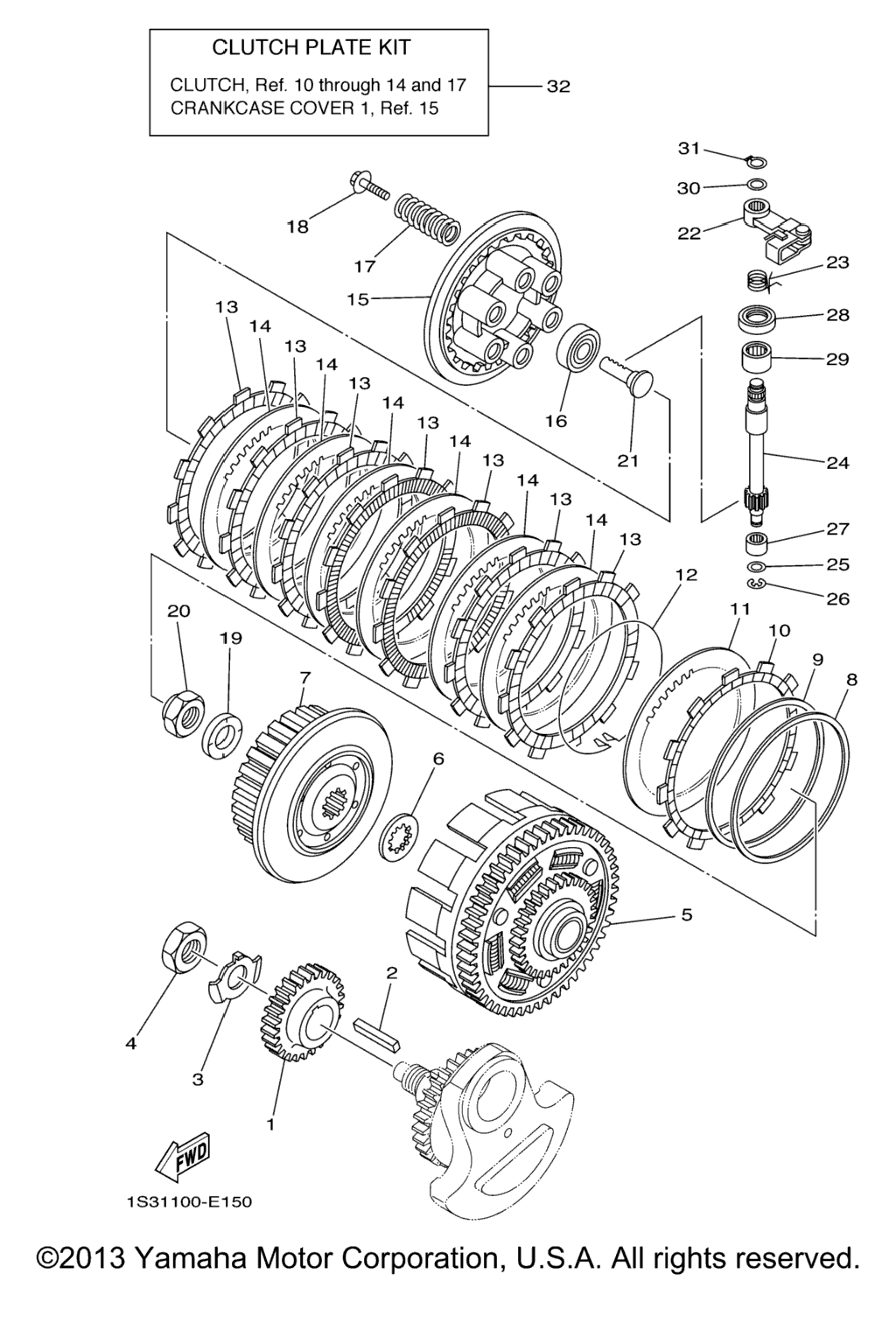 CLUTCH PLATE KIT
CLUTCH, Ref. 10 through 14 and 17
CRANKCASE COVER 1, Ref. 15

32

31
30
22
23
28
29
24
27
25
26

18
17
15
16
21

13
14
13
14
13
14
13
14
13
14
13
14
13
12
11
10
9
8

20
19
7
6
5

4
3
2
1

FWD

1S31100-E150

©2013 Yamaha Motor Corporation, U.S.A. All rights reserved.