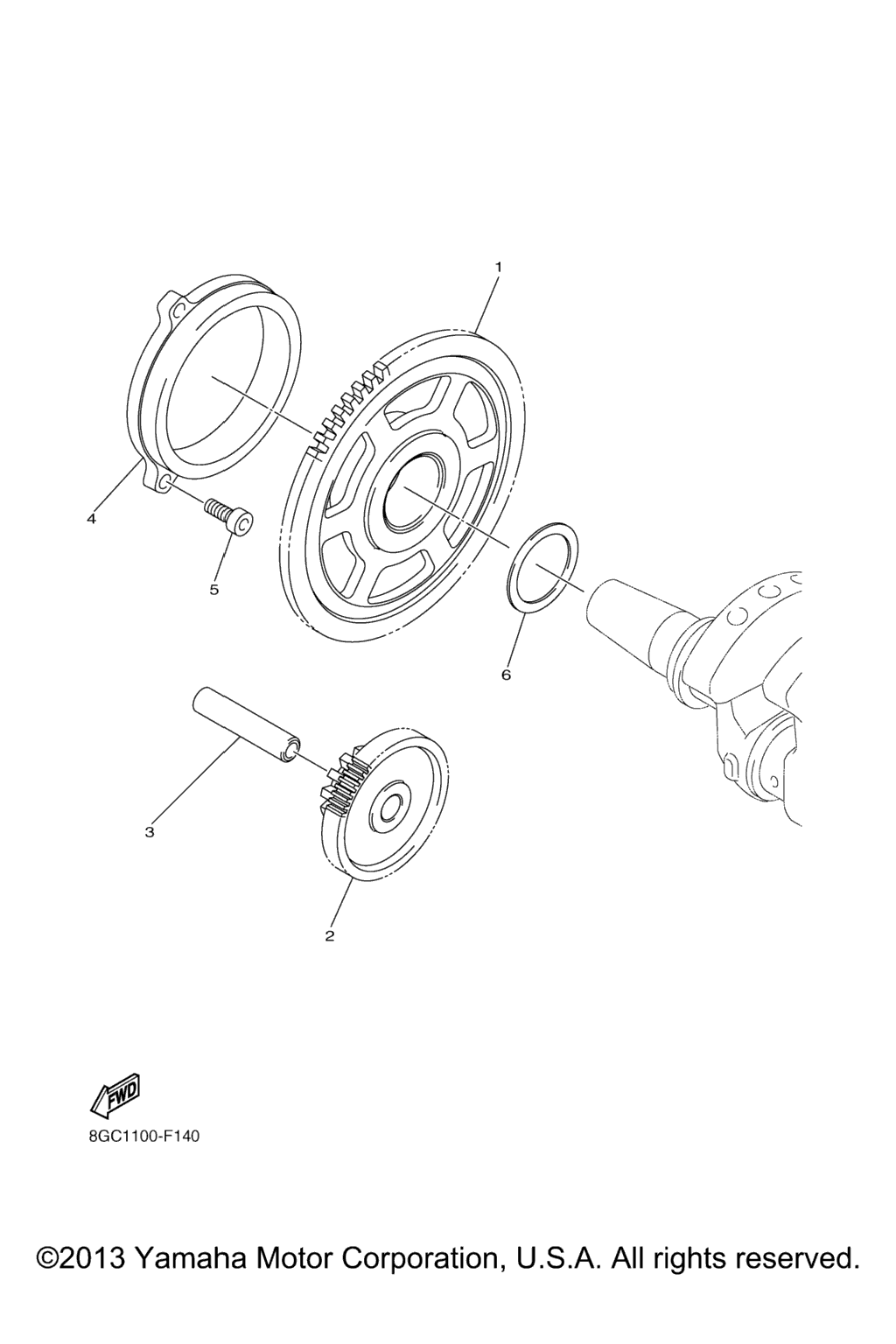 1

4

5

6

3

2

FWD

8GC1100-F140

©2013 Yamaha Motor Corporation, U.S.A. All rights reserved.