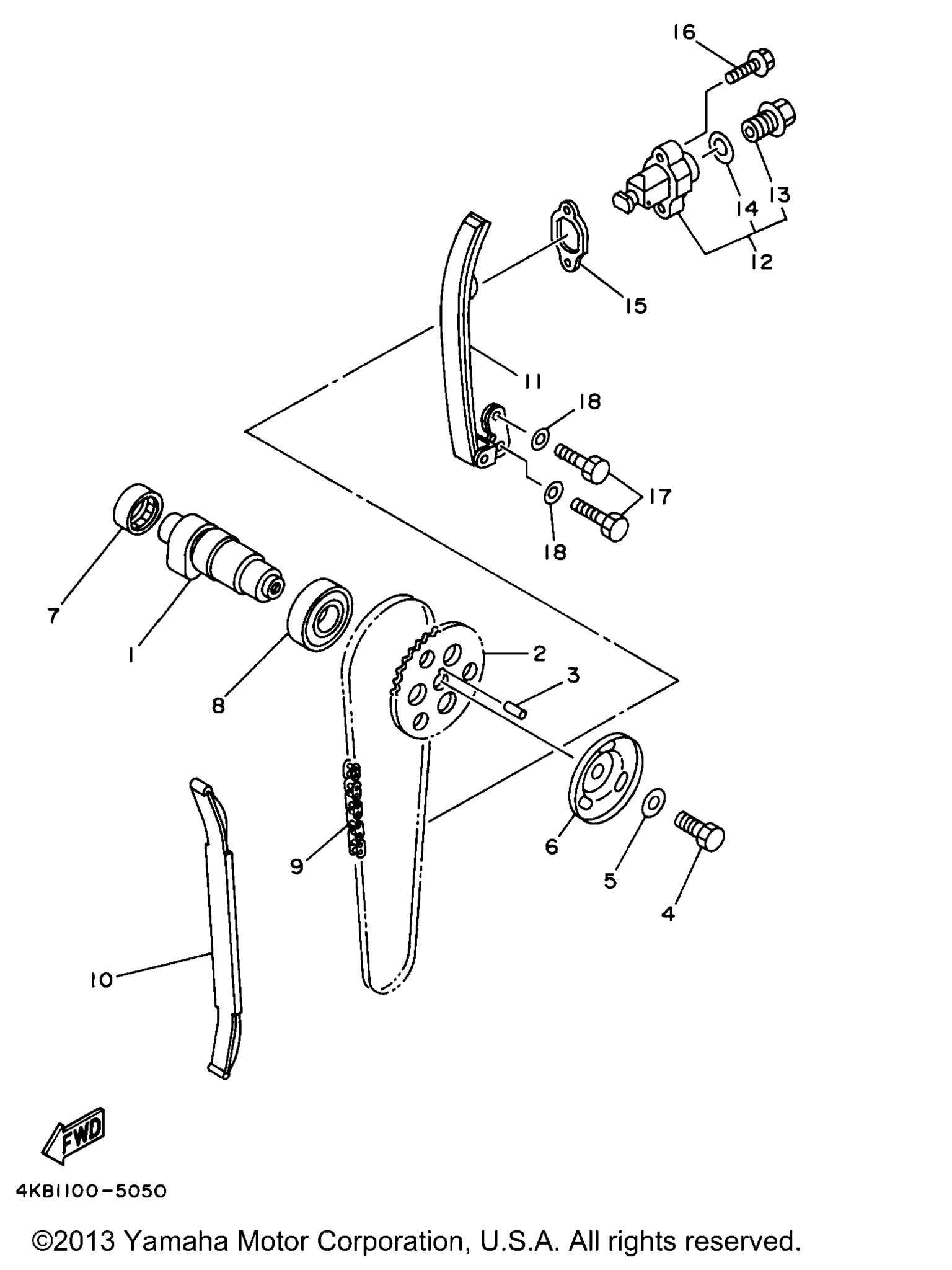 16
13
14
12
15
11
18
17
18
7
1
8
2
3
6
5
4
9
10
FWD
4KB1100-5050
©2013 Yamaha Motor Corporation, U.S.A. All rights reserved.