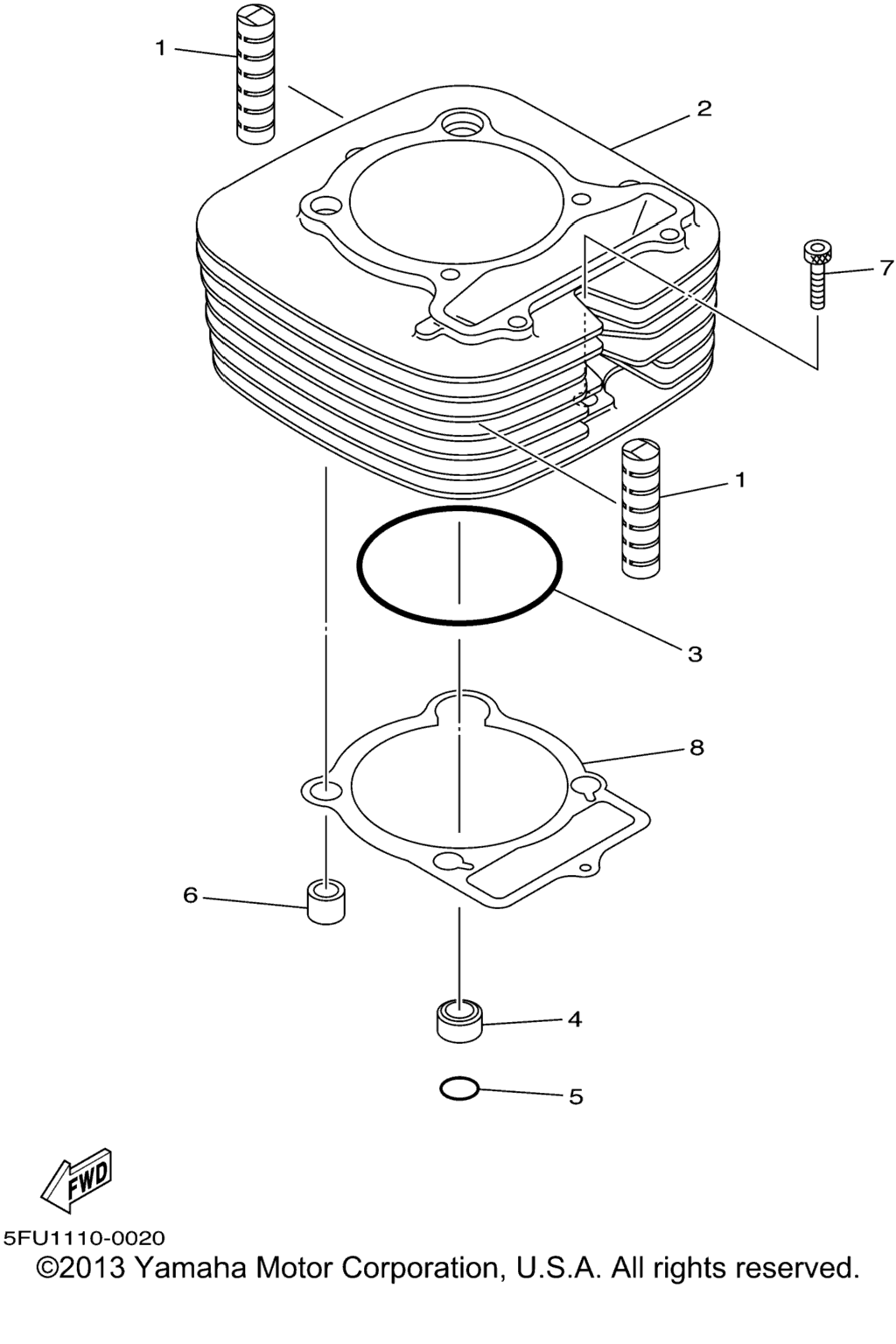 1
2
7
1
3
8
6
4
5
FWD
5FU1110-0020
©2013 Yamaha Motor Corporation, U.S.A. All rights reserved.