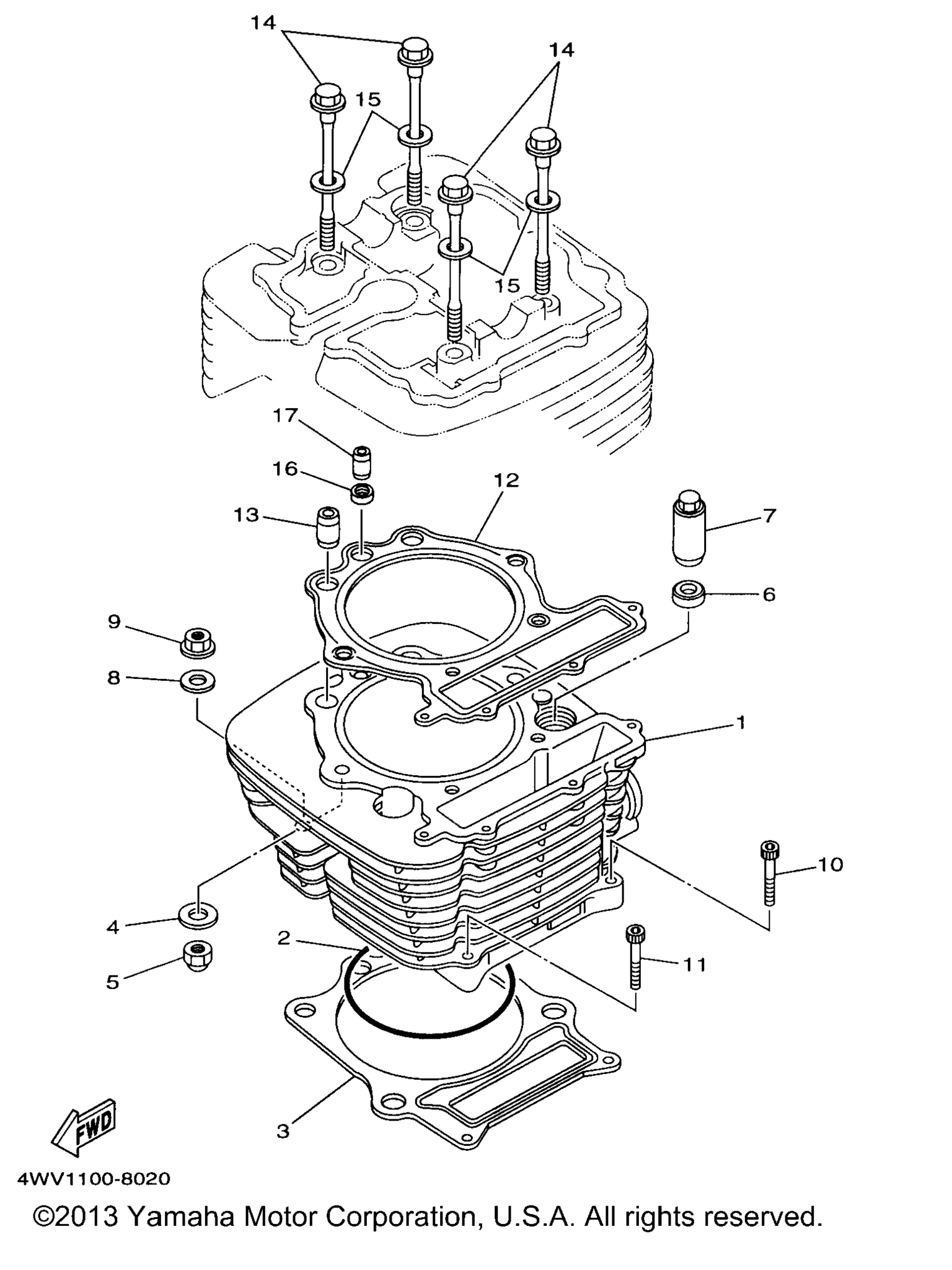 14
14
15
15
17
16
12
13
7
6
9
8
1
10
4
2
11
5
3
FWD
4WV1100-8020
©2013 Yamaha Motor Corporation, U.S.A. All rights reserved.