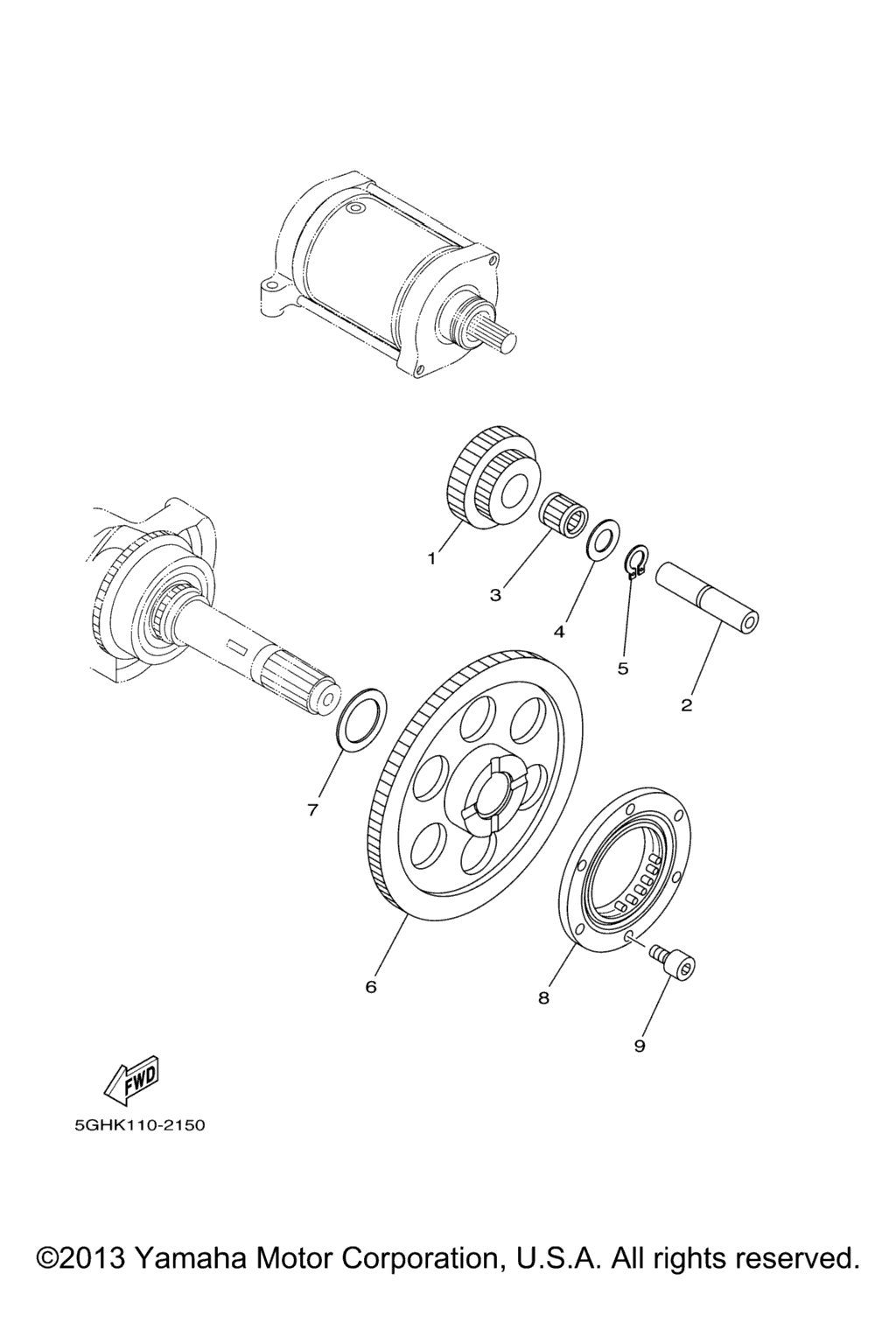 1
3
4
5
2
7
6
8
9
FWD
5GHK110-2150

©2013 Yamaha Motor Corporation, U.S.A. All rights reserved.