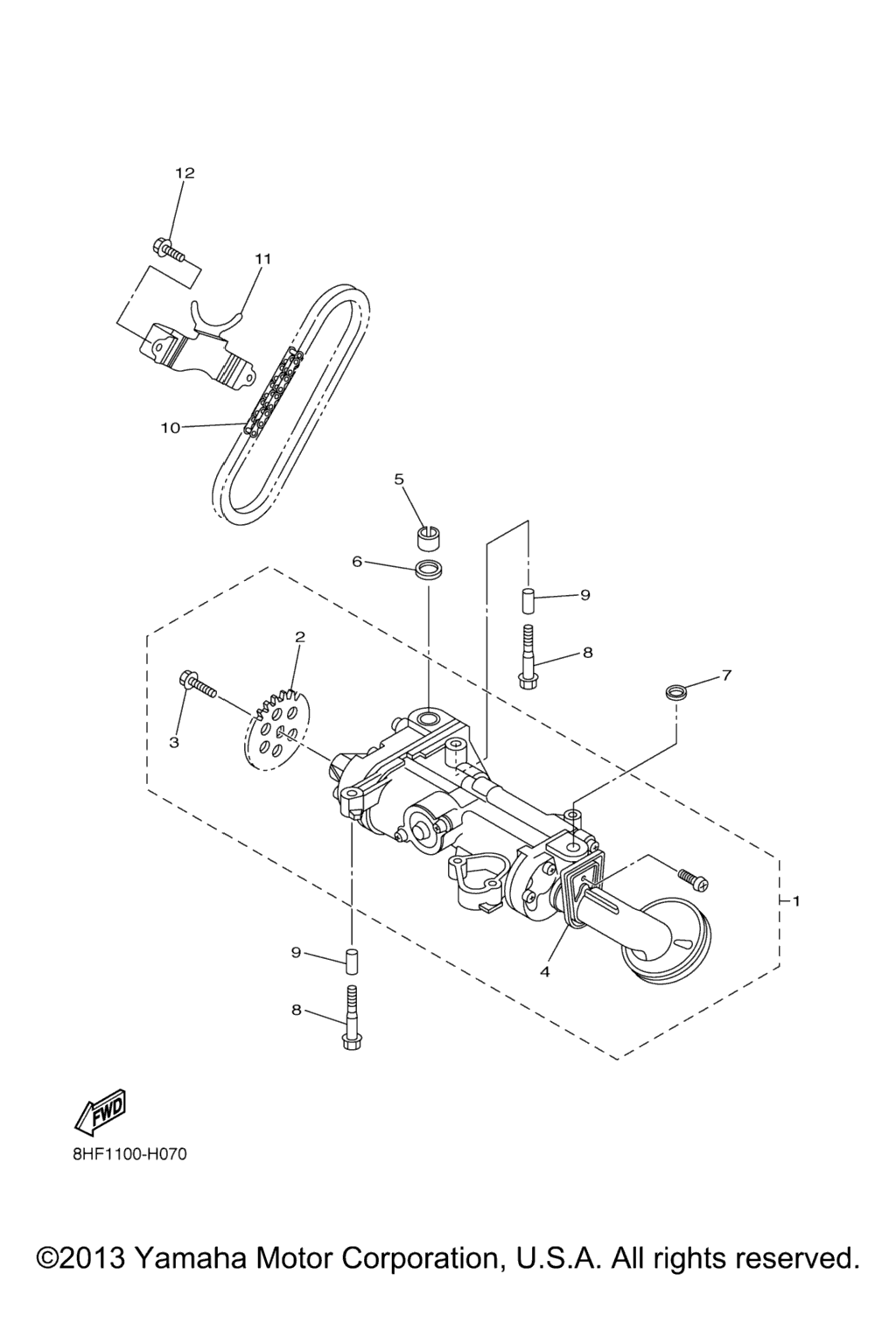 12

11

10

5

6

9

8

7

2

3

1

4

9

8

FWD

8HF1100-H070

©2013 Yamaha Motor Corporation, U.S.A. All rights reserved.