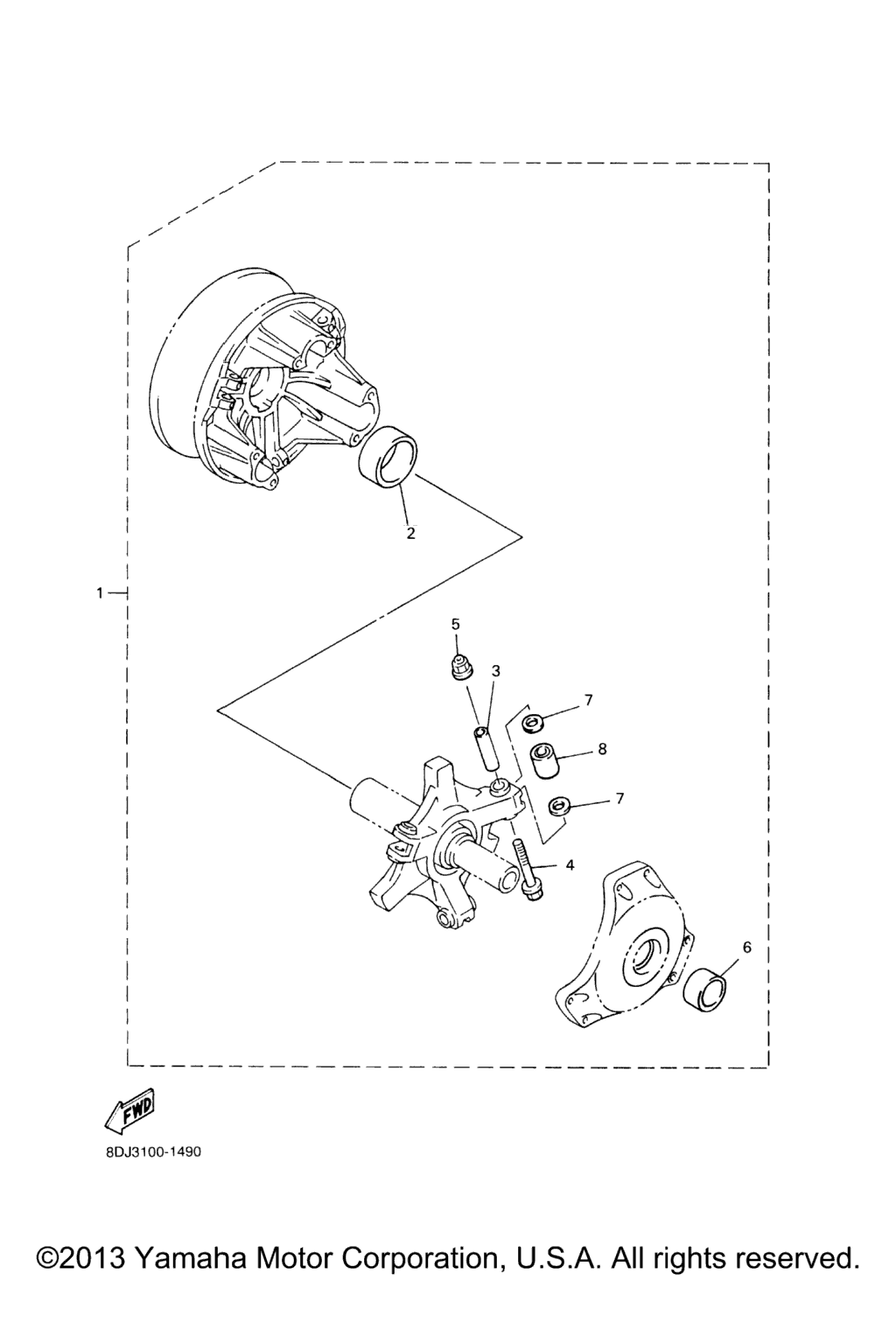 2

1

5

3

7

8

7

4

6

FWD

8DJ3100-1490

©2013 Yamaha Motor Corporation, U.S.A. All rights reserved.