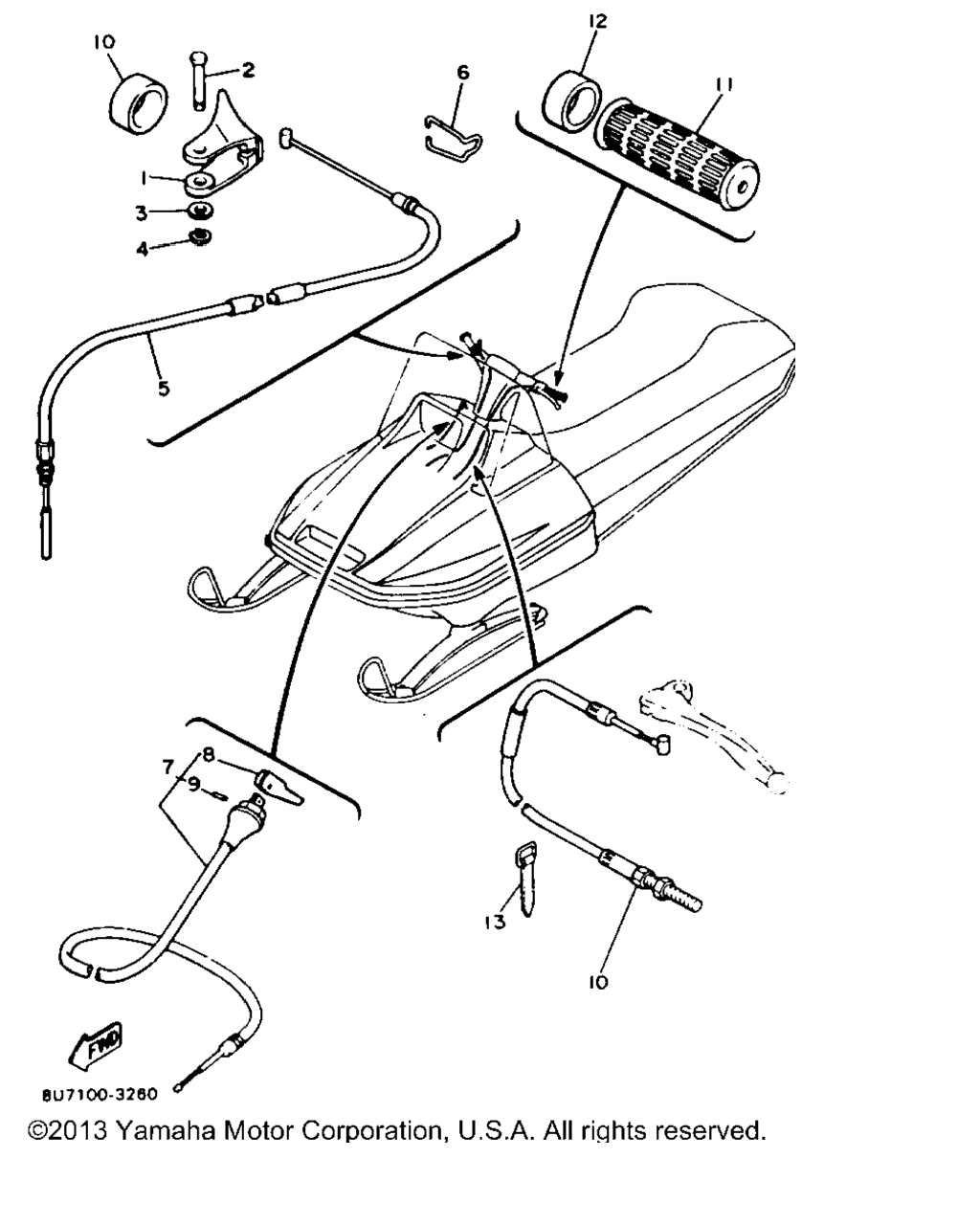 10
2
6
12
11
1
3
4
5
7
8
9
13
10
FWD
8U7100-3260
©2013 Yamaha Motor Corporation, U.S.A. All rights reserved.