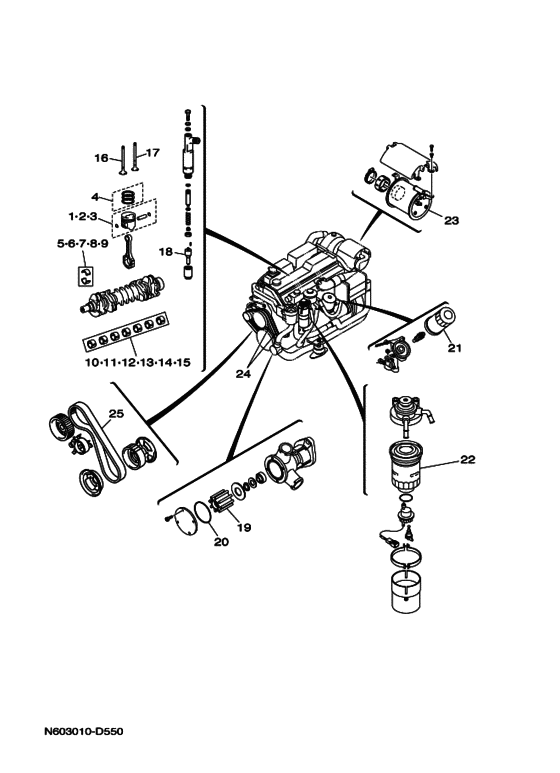 16
17
4
1·2·3
5·6·7·8·9
18
10·11·12·13·14·15
23
21
24
25
22
19
20
N603010-D550