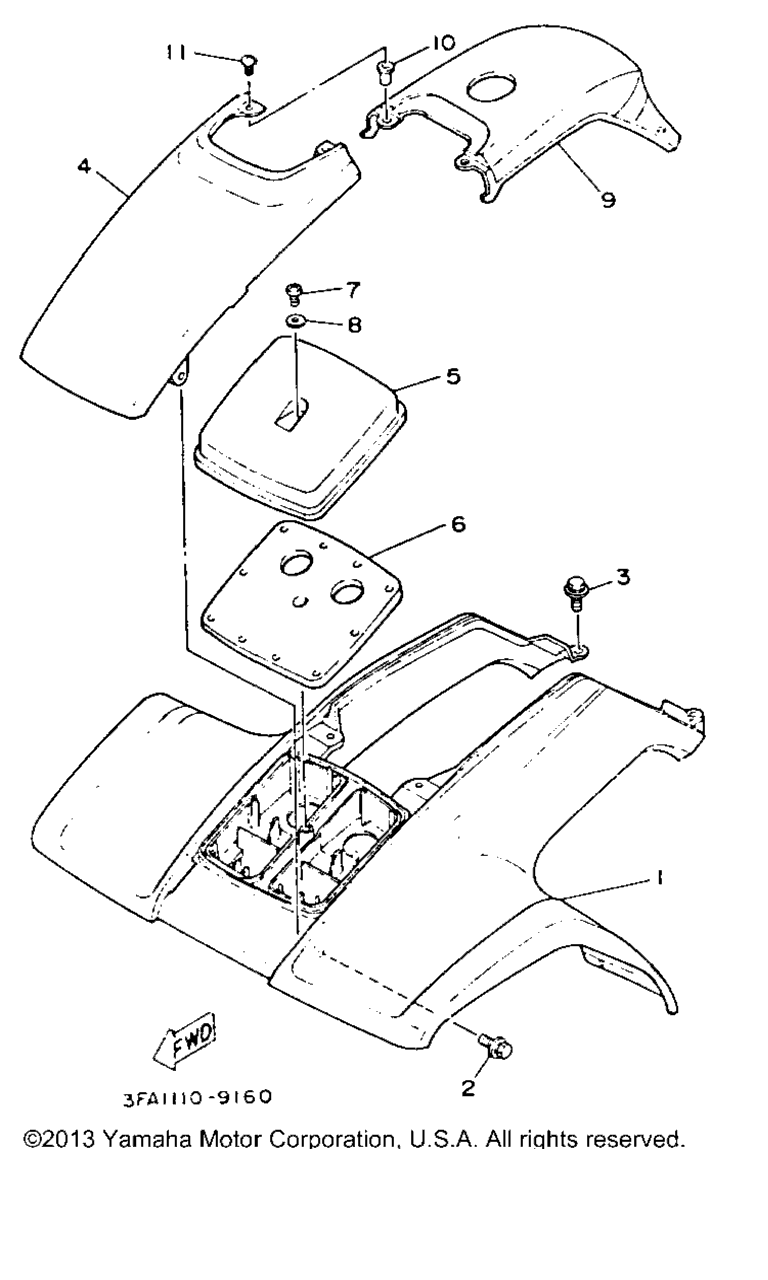 11
10
4
9
7
8
5
6
3
1
FWD
2
3FA1110-9160

©2013 Yamaha Motor Corporation, U.S.A. All rights reserved.