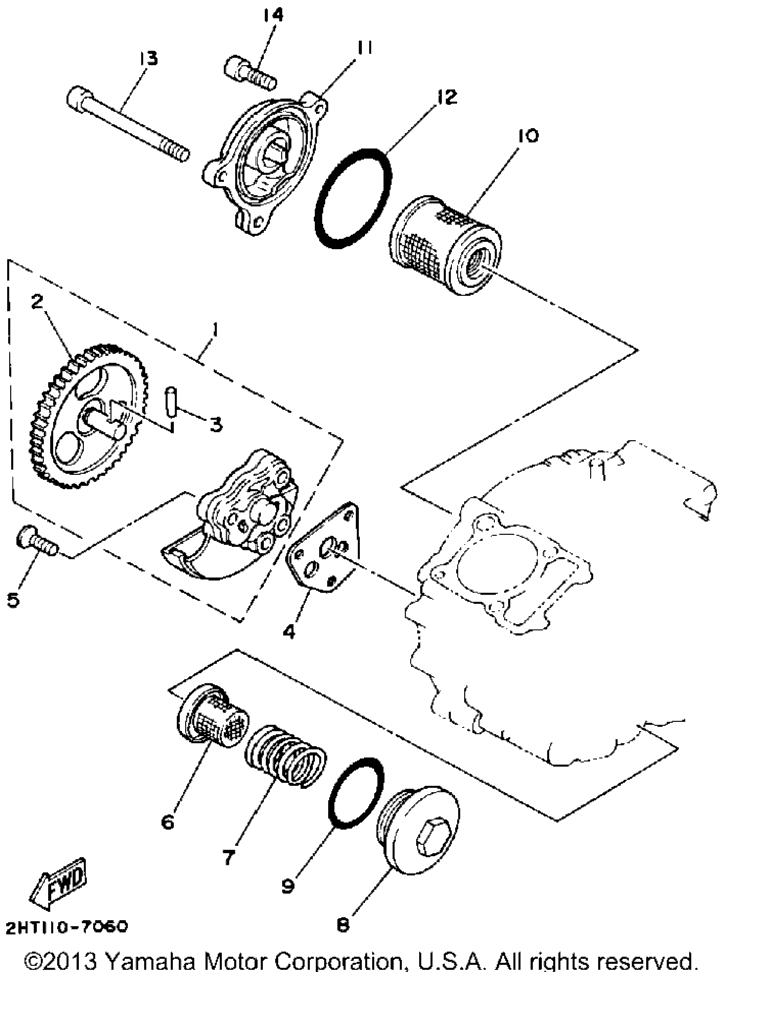 14
13
11
12
10
2
1
3
5
4
6
7
9
8
FWD
2HT110-7060
©2013 Yamaha Motor Corporation, U.S.A. All rights reserved.