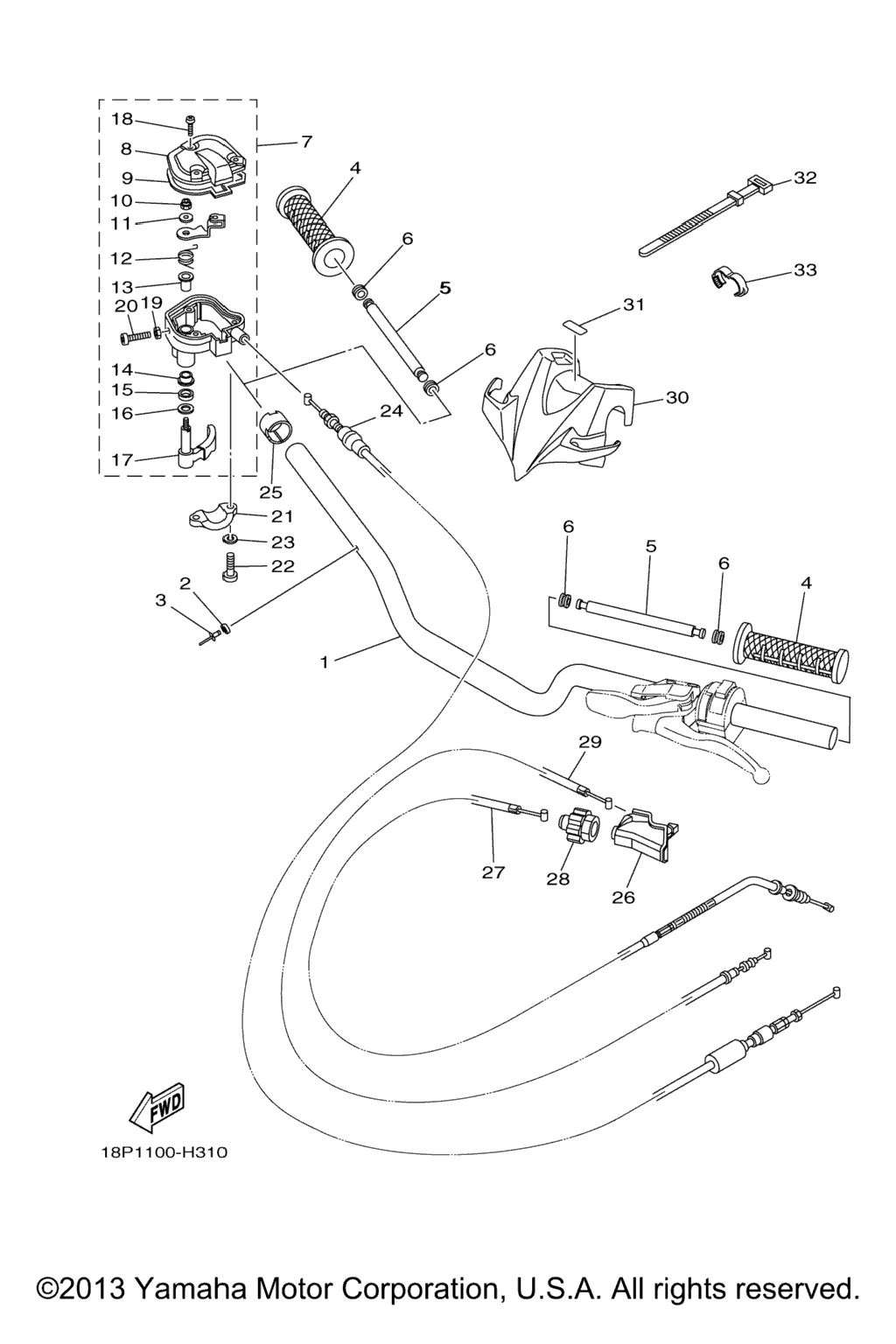 18
8
9
10
11
12
13
20
19
14
15
16
17
7
4
6
5
6
24
25
21
23
22
2
3
1
32
33
31
30
6
5
6
4
29
27
28
26
FWD
18P1100-H310

©2013 Yamaha Motor Corporation, U.S.A. All rights reserved.