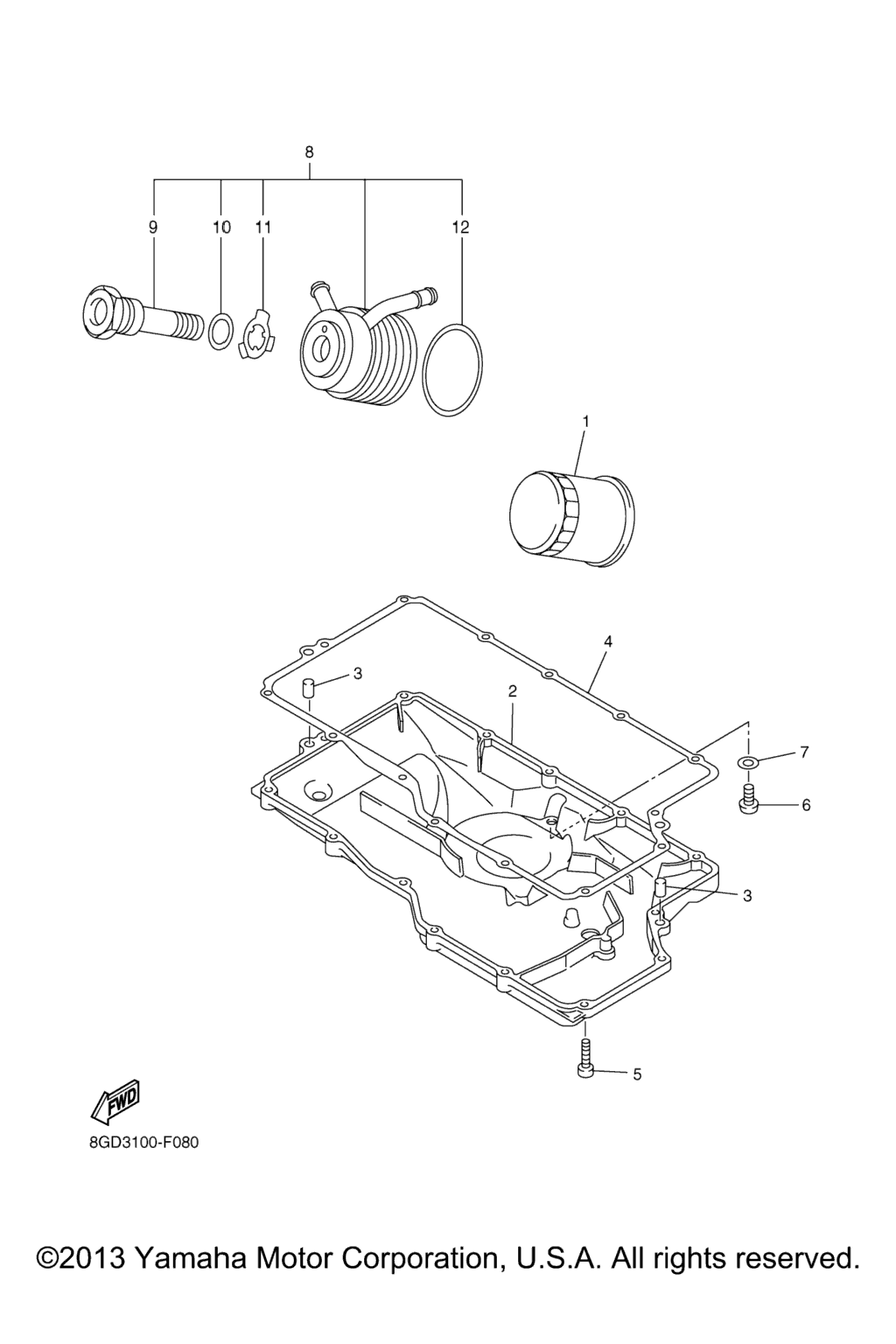 8

9

10

11

12

1

4

3

2

7

6

3

5

FWD

8GD3100-F080

©2013 Yamaha Motor Corporation, U.S.A. All rights reserved.