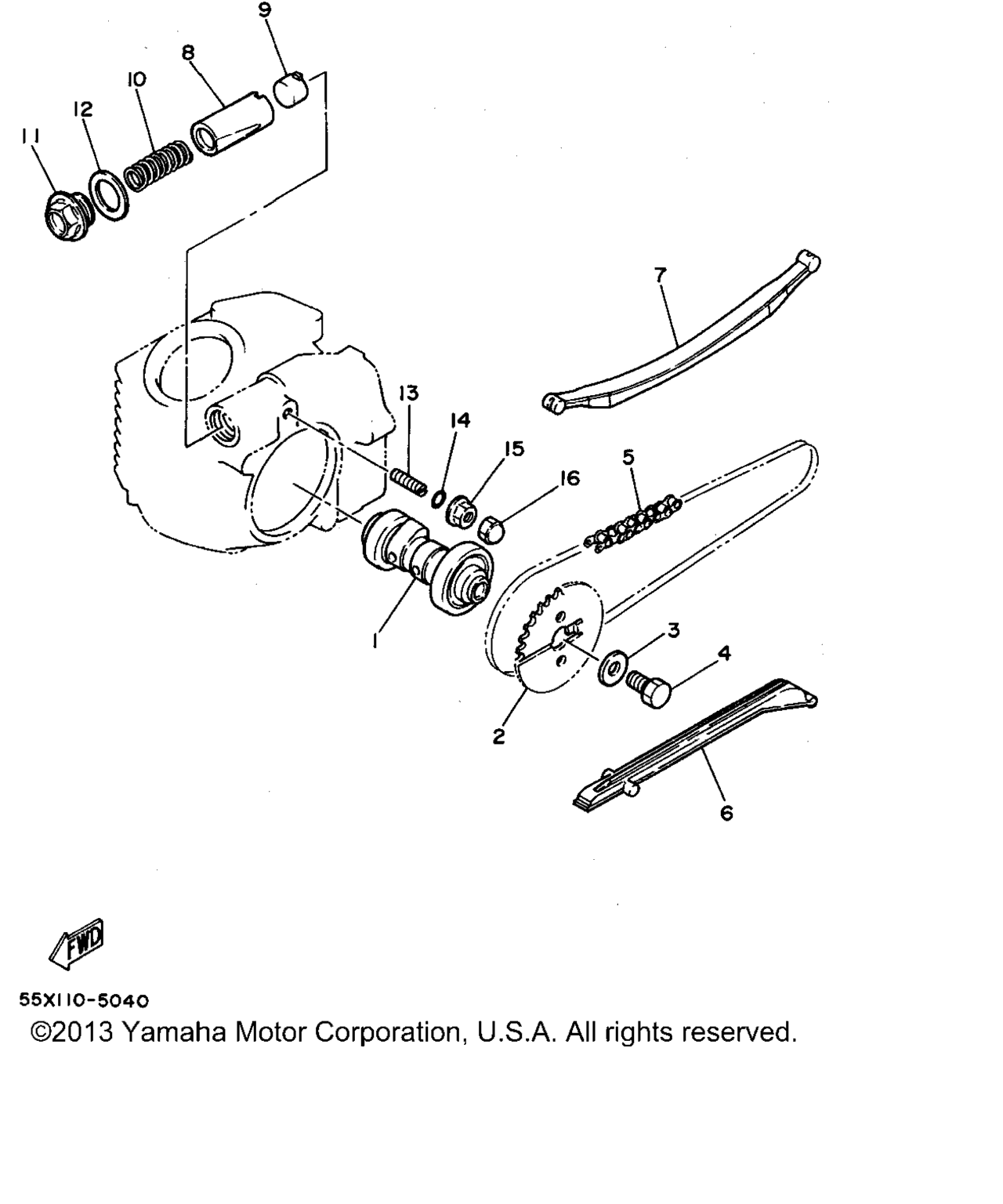 9
8
10
12
11
7
13
14
15
16
5
1
3
4
2
6
FWD
55X110-5040
©2013 Yamaha Motor Corporation, U.S.A. All rights reserved.