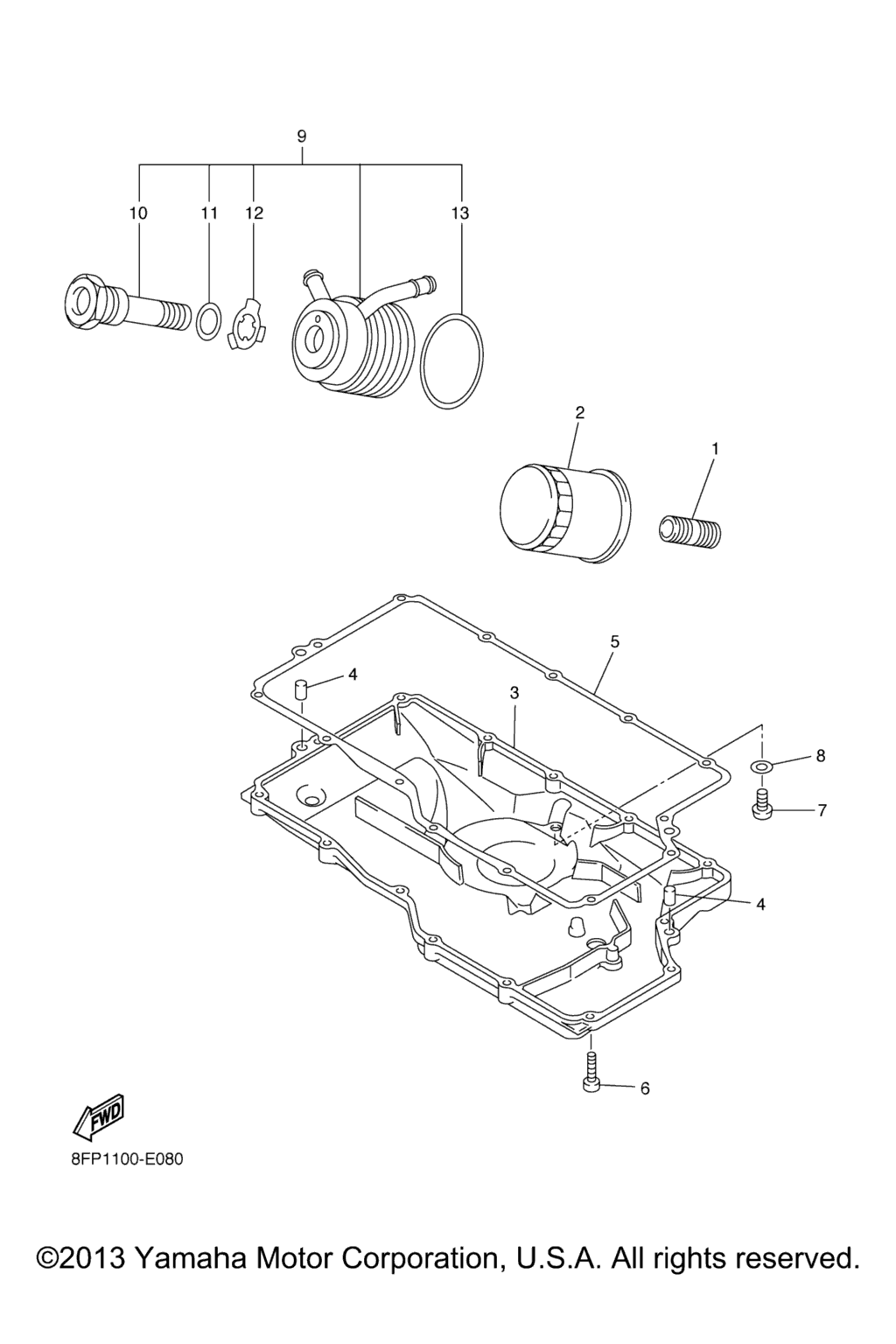 9

10 11 12 13

2

1

5

4

3

8

7

4

6

FWD

8FP1100-E080

©2013 Yamaha Motor Corporation, U.S.A. All rights reserved.