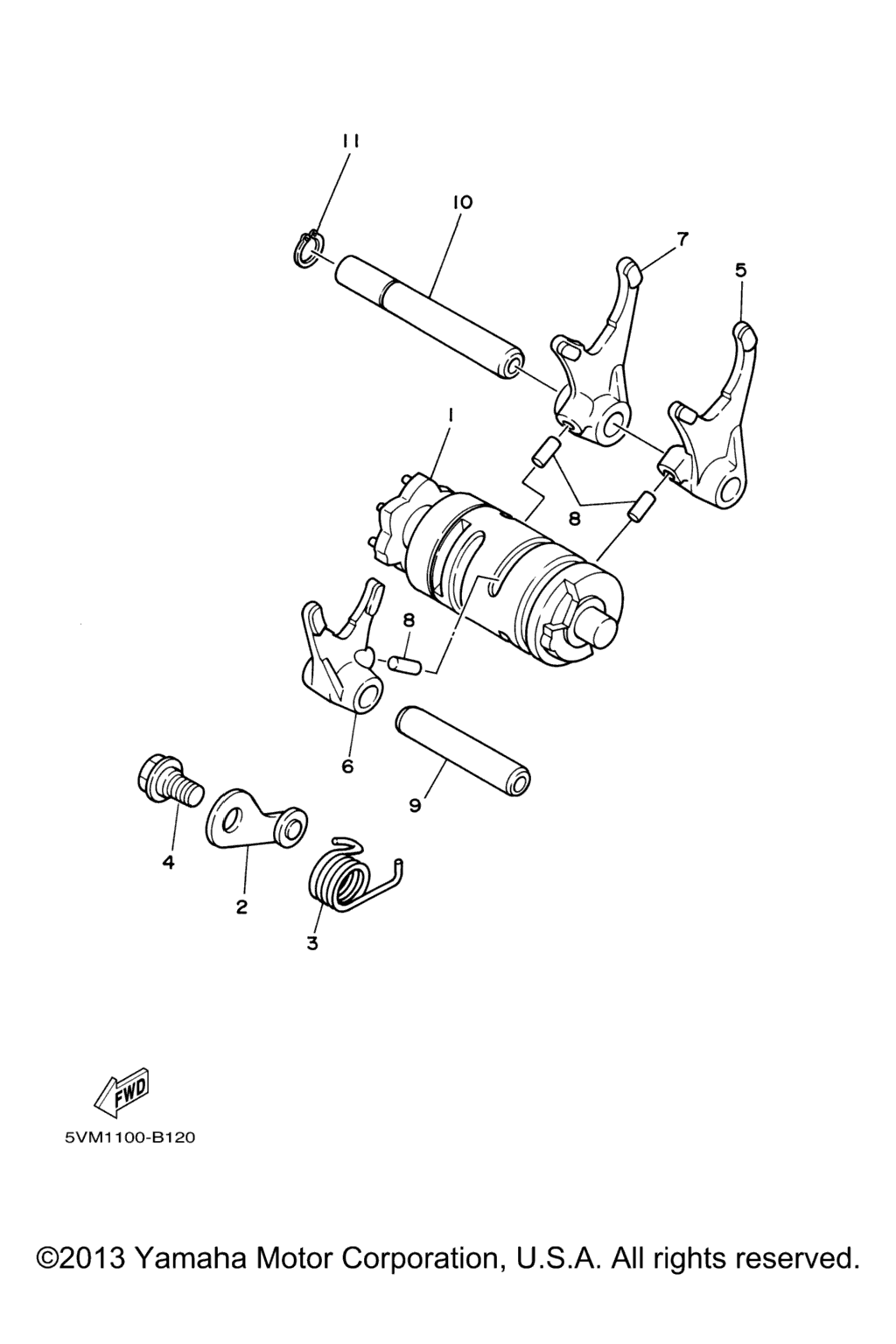 11

10

7

5

1

8

8

6

9

4

2

3

FWD

5VM1100-B120

©2013 Yamaha Motor Corporation, U.S.A. All rights reserved.