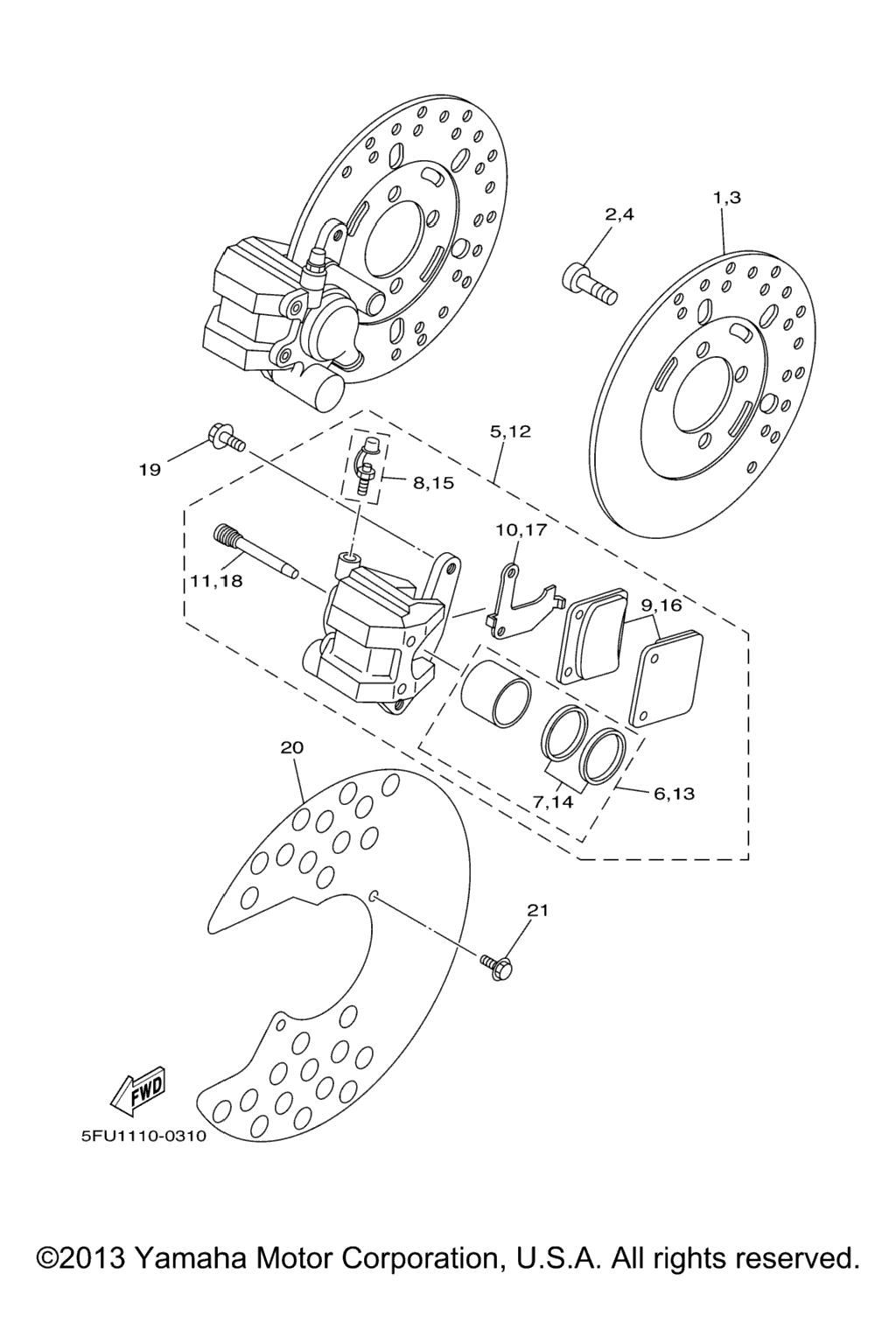 2,4

1,3

5,12

19

8,15

10,17

11,18

9,16

20

7,14

6,13

21

FWD

5FU1110-0310

©2013 Yamaha Motor Corporation, U.S.A. All rights reserved.