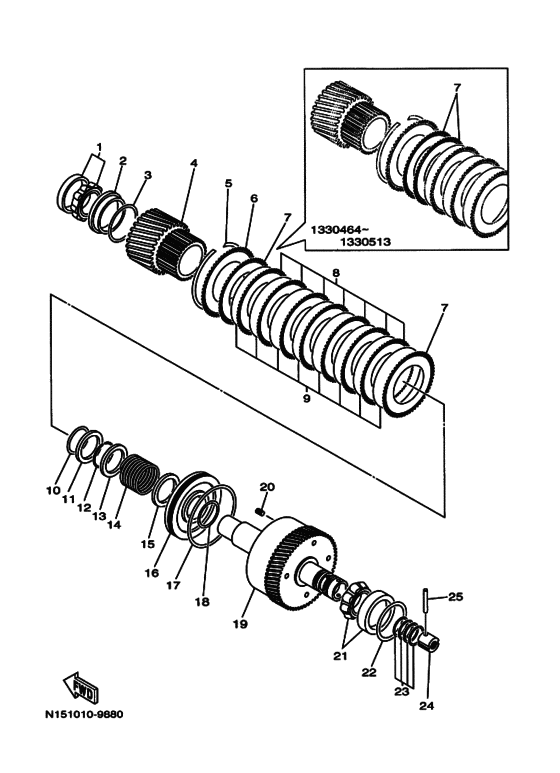 7
1
2
3
4
5
6
7
1330464~
1330513
8
7
9
10
11
12
13
14
15
16
17
18
19
20
21
22
23
24
25
FWD
N151010-9880