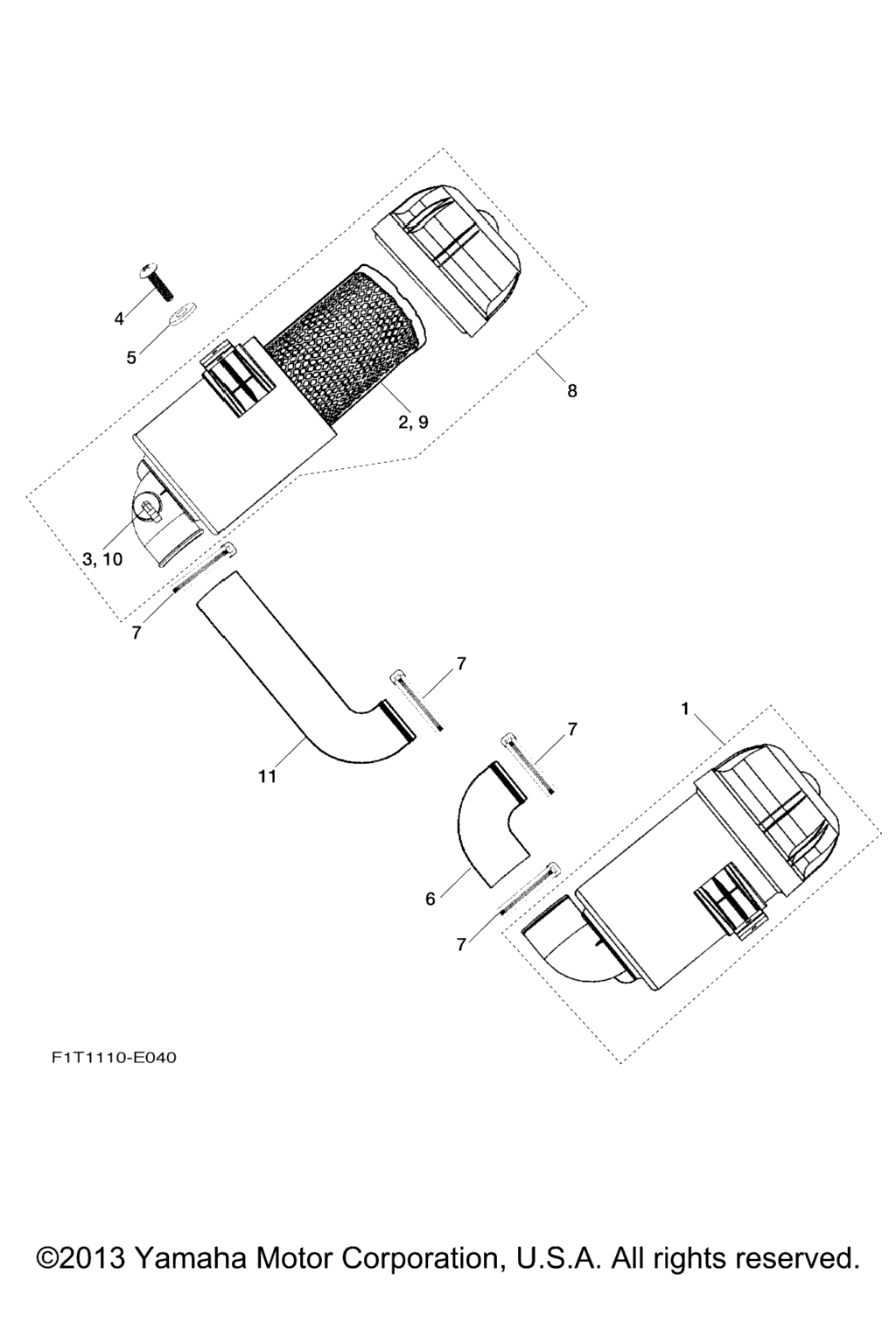 4
5
8
2, 9
3, 10
7
7
1
7
11
6
7
F1T1110-E040
©2013 Yamaha Motor Corporation, U.S.A. All rights reserved.