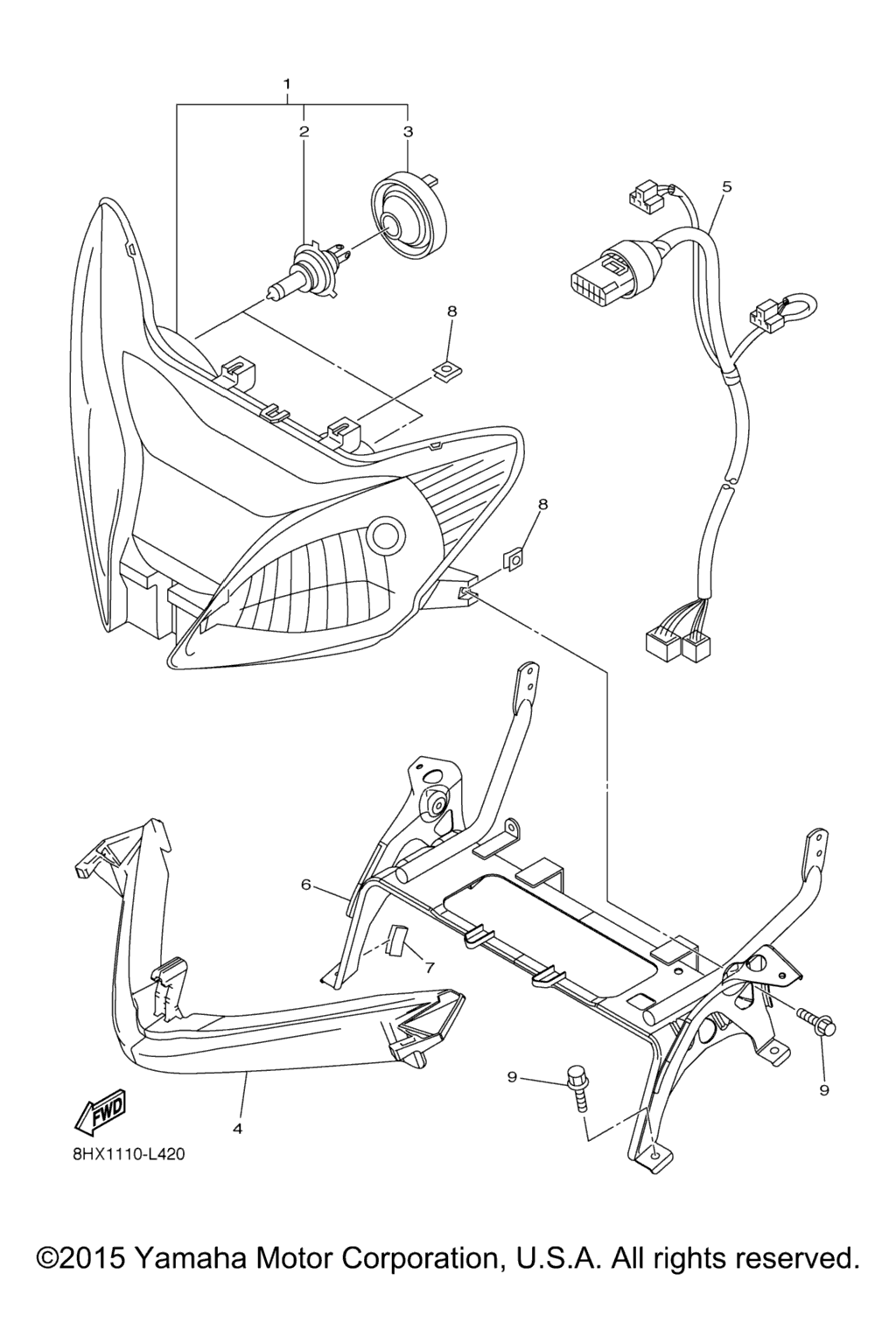 1
2
3
5
8
8
6
7
4
9
9
FWD
8HX1110-L420

©2015 Yamaha Motor Corporation, U.S.A. All rights reserved.