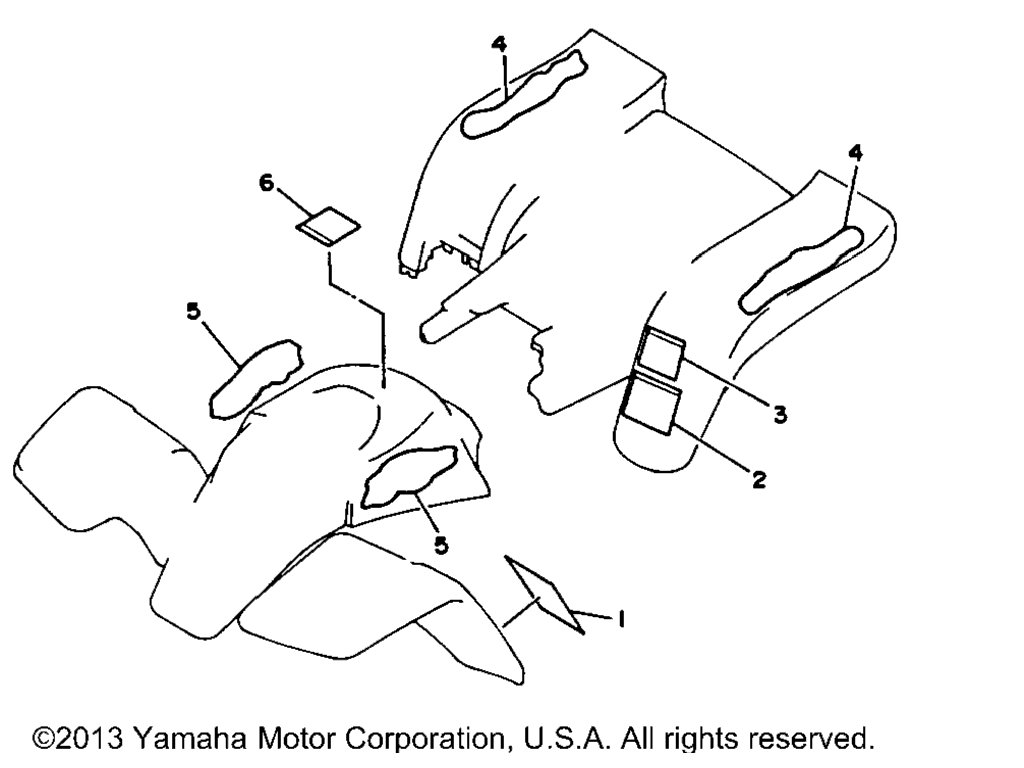 4
4
6
5
3
2
5
1
©2013 Yamaha Motor Corporation, U.S.A. All rights reserved.