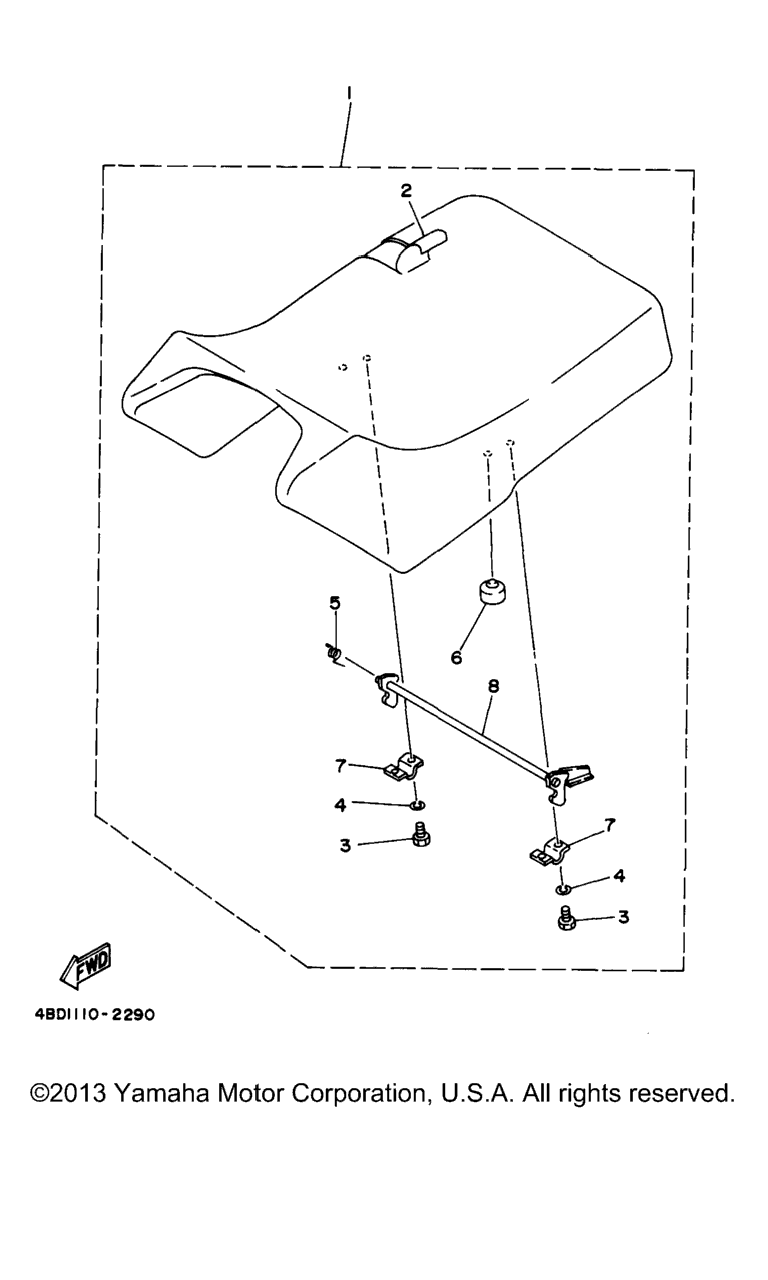 1
2
5
6
8
7
4
3
7
4
3
FWD
4BD1110-2290

©2013 Yamaha Motor Corporation, U.S.A. All rights reserved.