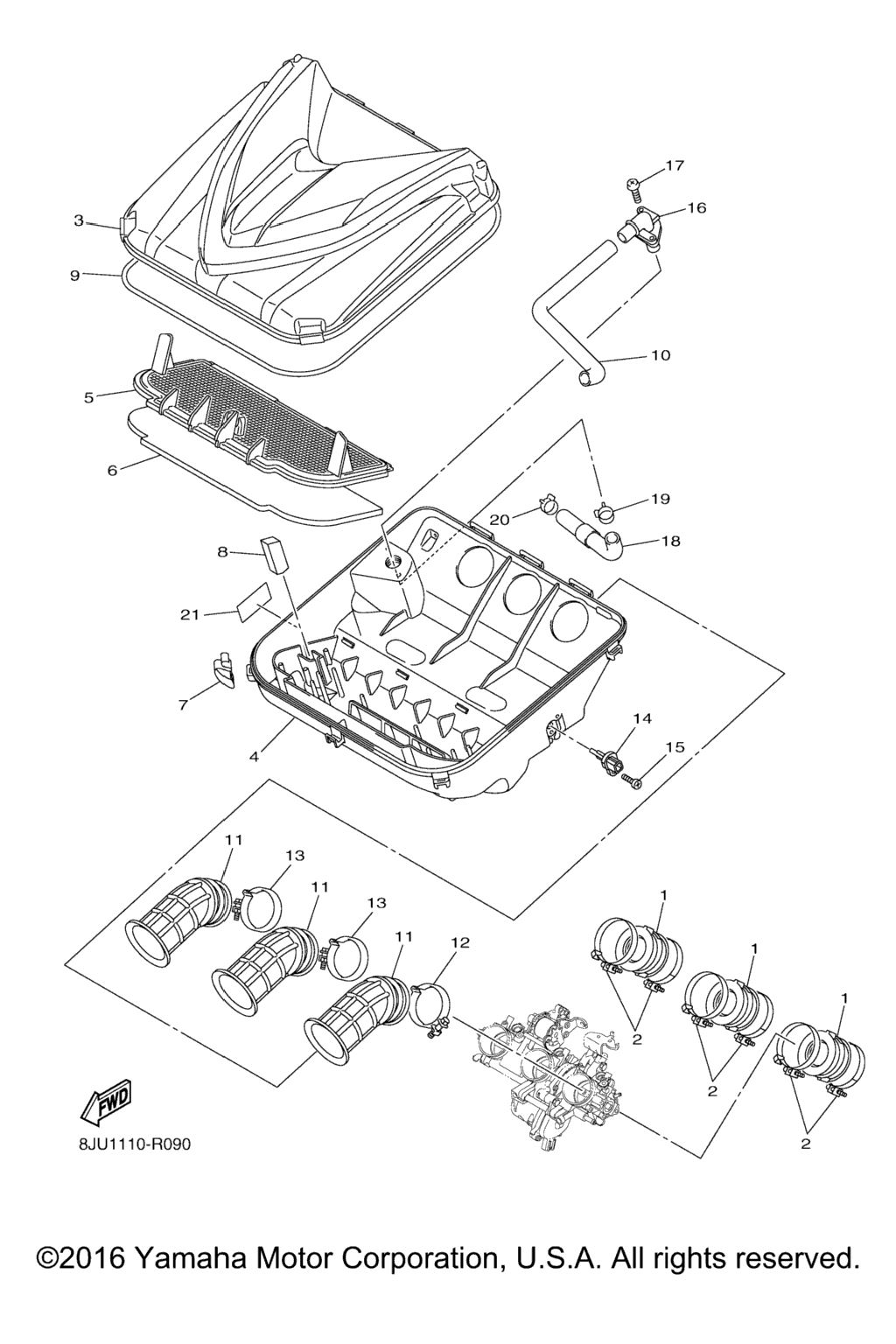 17
16
3
9
10
5
6
19
20
18
8
21
7
4
14
15
11
13
11
13
11
12
1
1
1
2
2
2
FWD
8JU1110-R090

©2016 Yamaha Motor Corporation, U.S.A. All rights reserved.