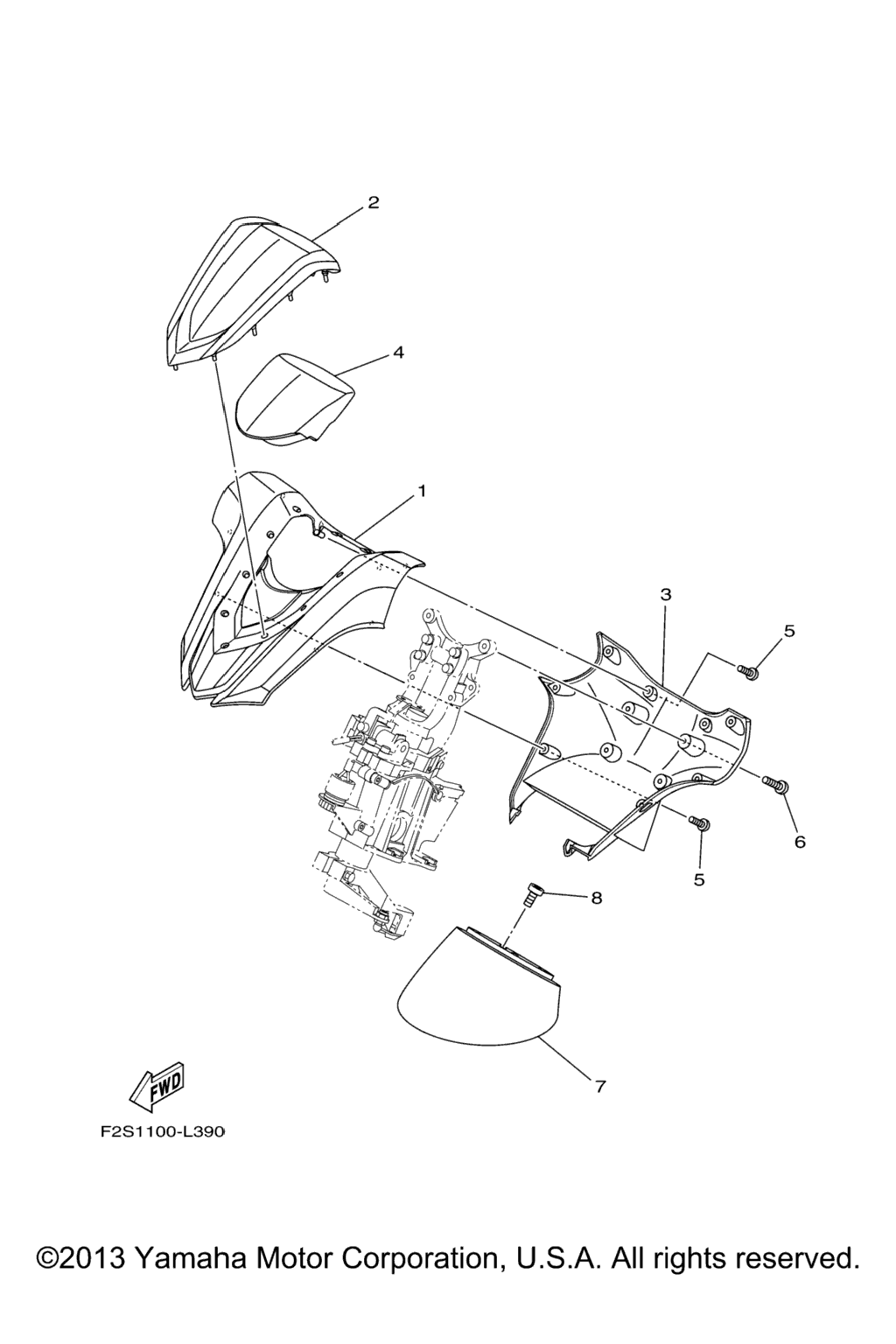 2

4

1

3

5

6

5

8

7

FWD

F2S1100-L390

©2013 Yamaha Motor Corporation, U.S.A. All rights reserved.