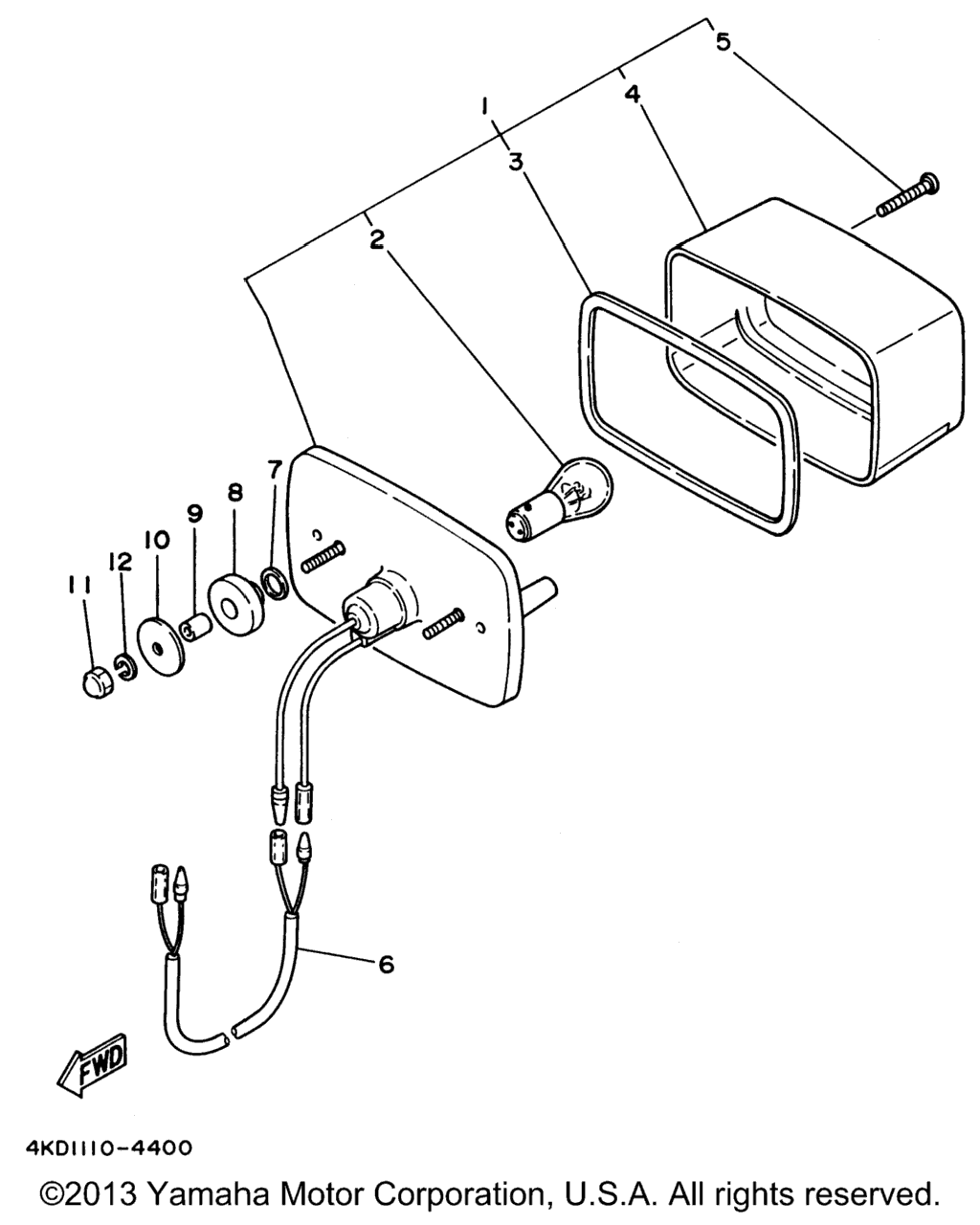 5
4
1
3
2
7
8
9
10
12
11
6
FWD
4KD1110-4400
©2013 Yamaha Motor Corporation, U.S.A. All rights reserved.