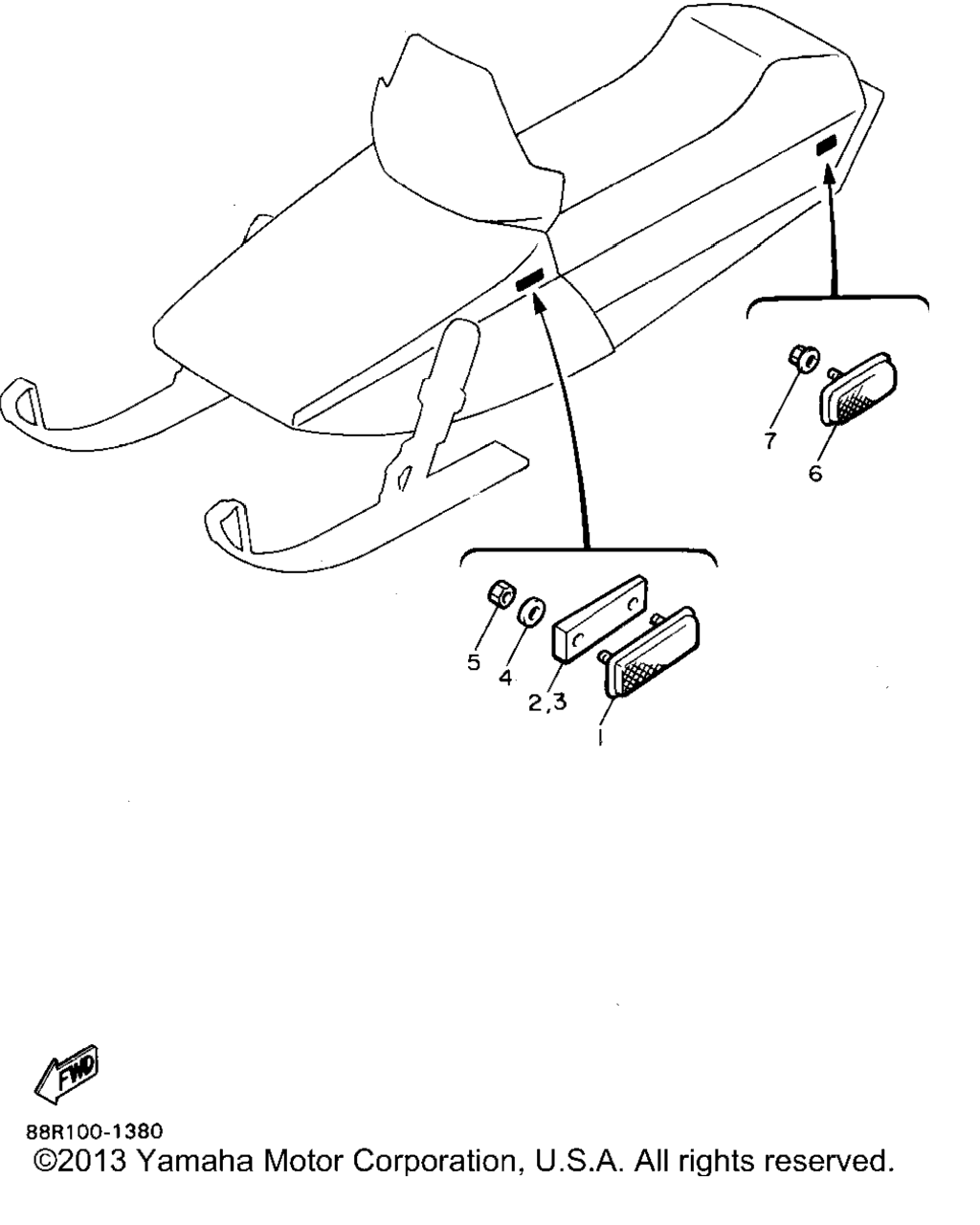 7
6
5
4
2,3
1
FWD
88R100-1380
©2013 Yamaha Motor Corporation, U.S.A. All rights reserved.