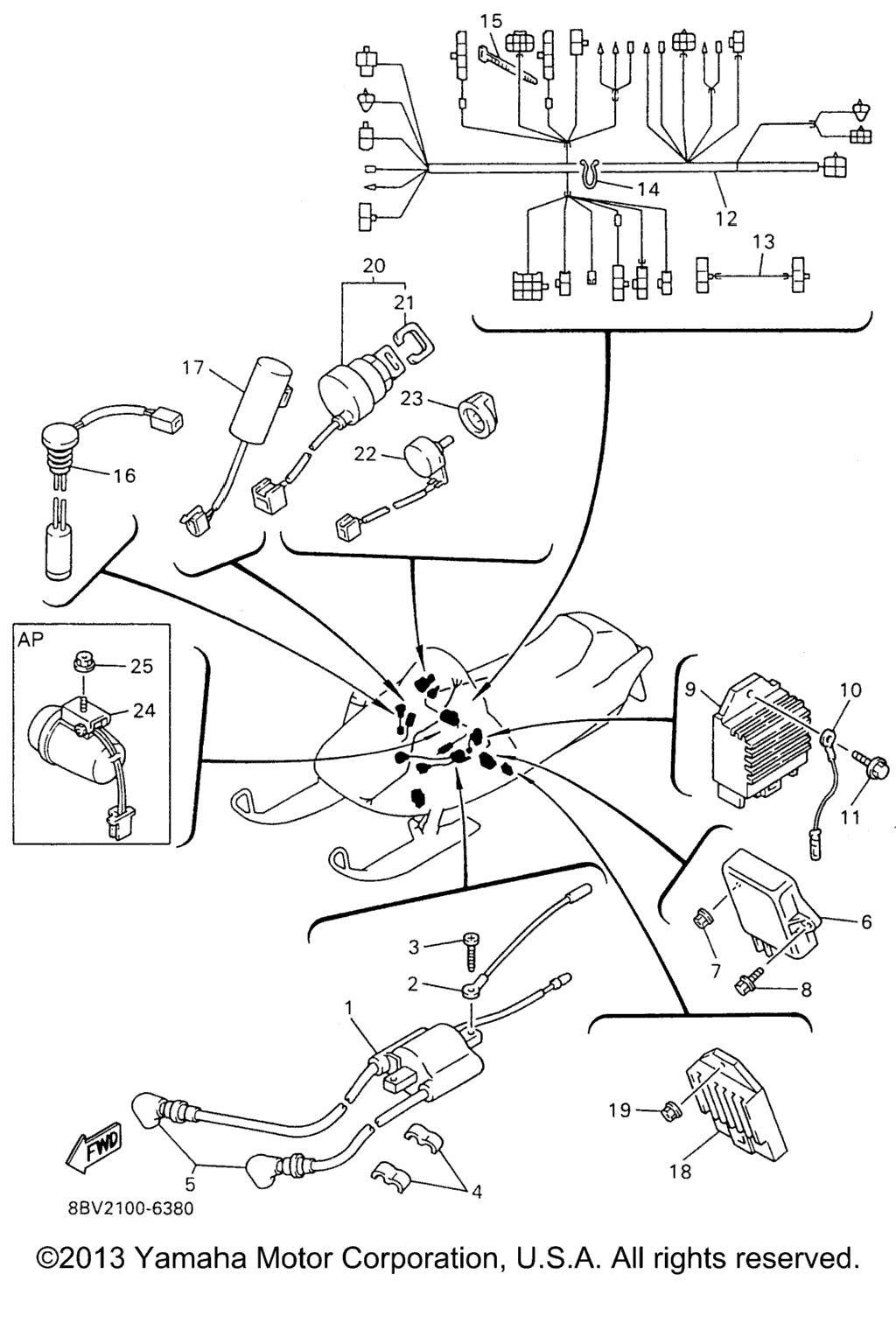 15
14
12
13
20
21
17
23
22
16
AP
25
24
9
10
11
6
7
8
3
2
1
19
18
FWD
5
4
8BV2100-6380

©2013 Yamaha Motor Corporation, U.S.A. All rights reserved.