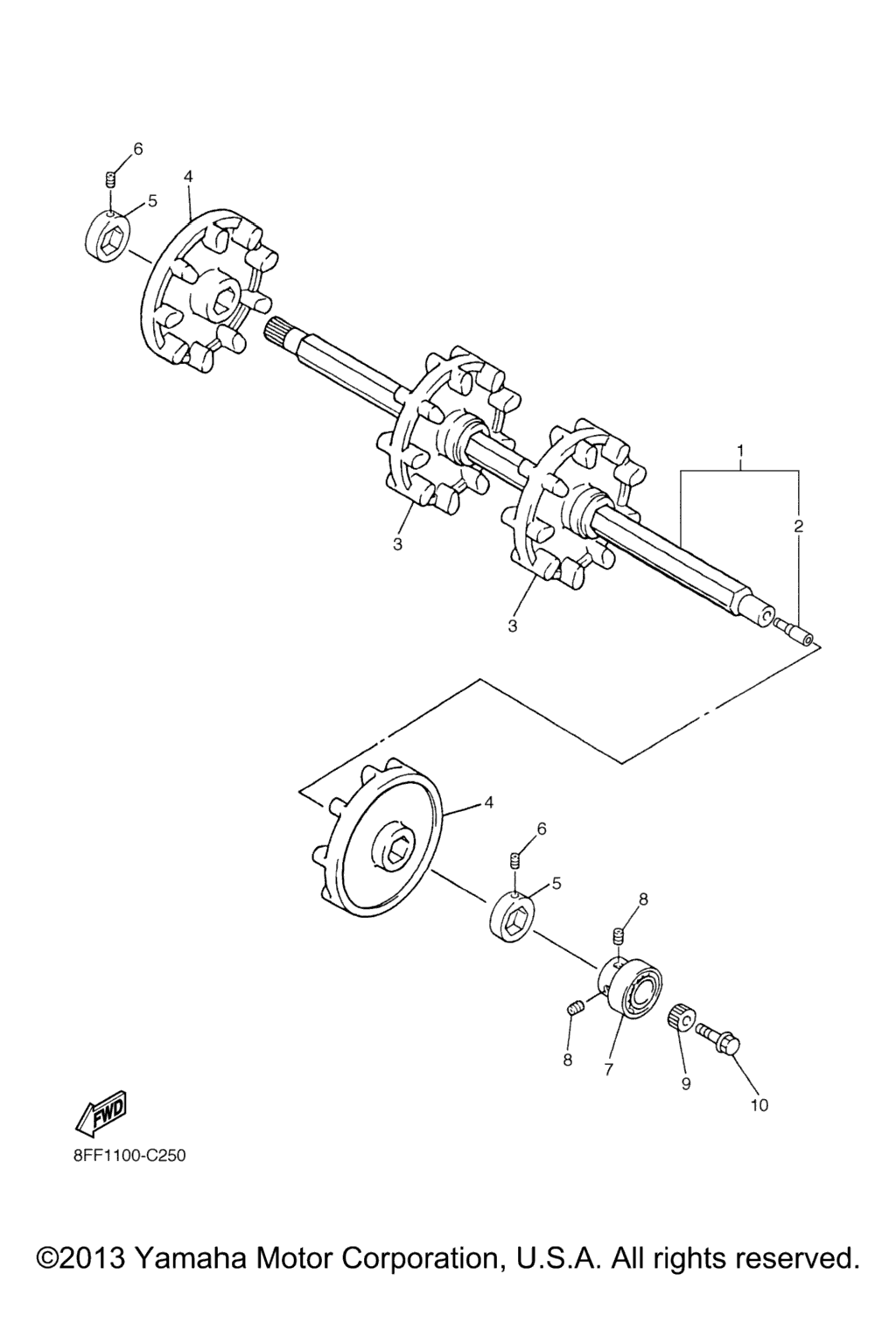 6
4
5
1
2
3
3
4
6
5
8
8
7
9
10
FWD
8FF1100-C250

©2013 Yamaha Motor Corporation, U.S.A. All rights reserved.