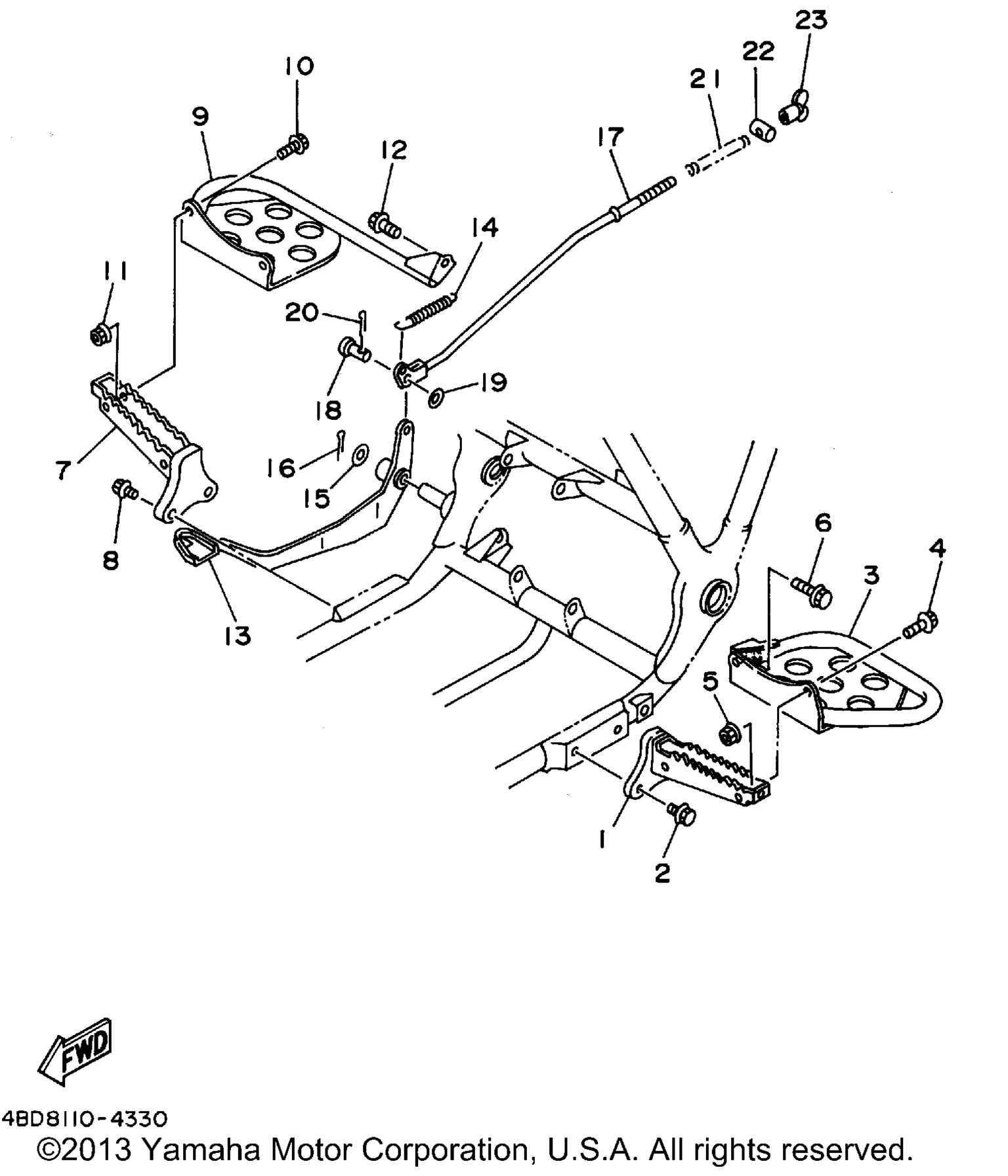 23
22
21
10
9
17
12
14
11
20
18
19
7
16
15
8
13
6
4
3
5
1
2

FWD

4BD8110-4330
©2013 Yamaha Motor Corporation, U.S.A. All rights reserved.