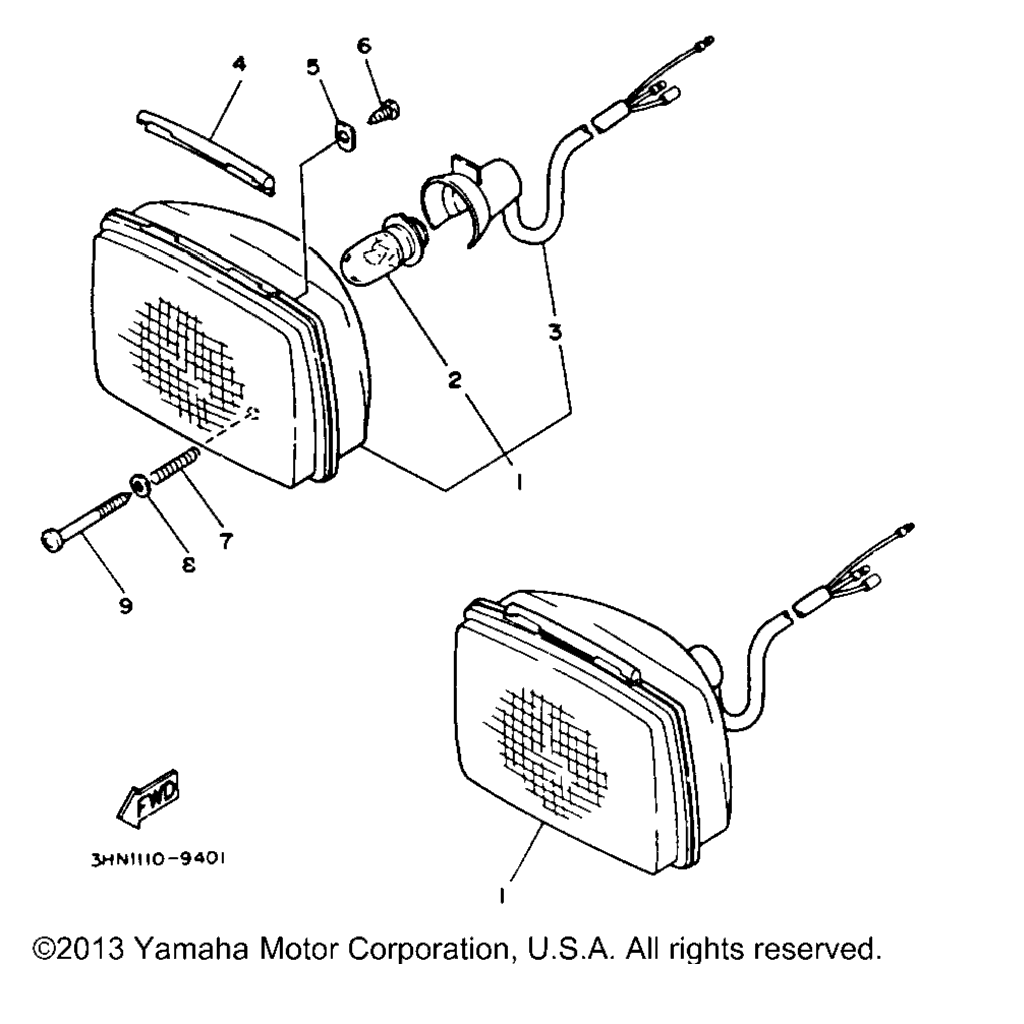 4
5
6
3
2
1
7
8
9
FWD
3HN1110-9401
1
©2013 Yamaha Motor Corporation, U.S.A. All rights reserved.