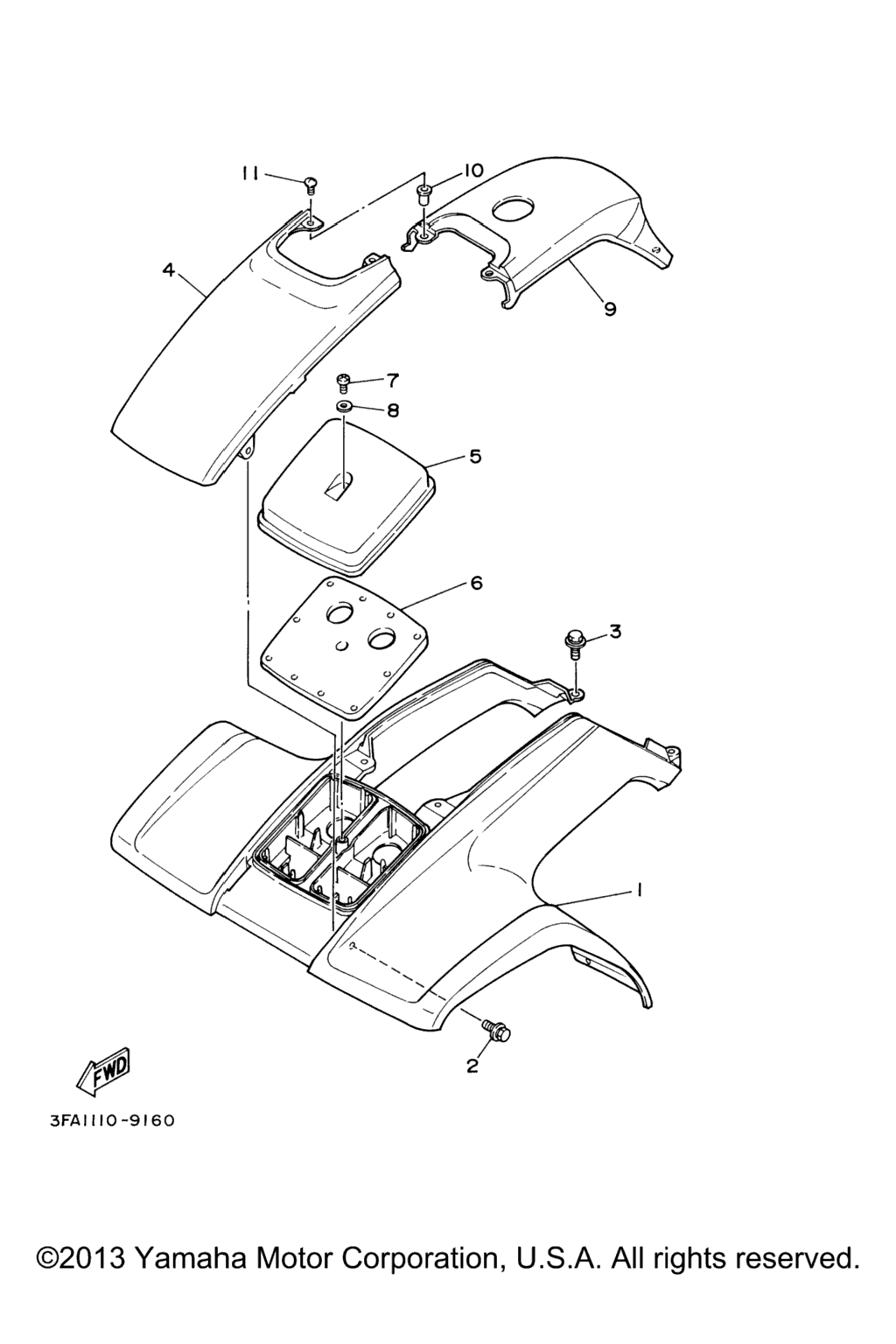 11
10
4
9
7
8
5
6
3
1
2
FWD
3FA1110-9160

©2013 Yamaha Motor Corporation, U.S.A. All rights reserved.