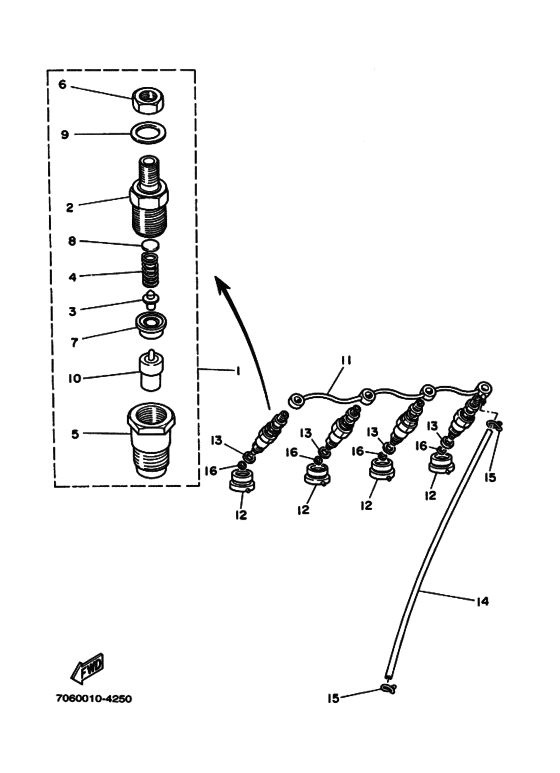 6
9
2
8
4
3
7
10
5
1
11
13
16
12
13
16
12
13
16
12
13
16
12
15
14
15
FWD
7060010-4250