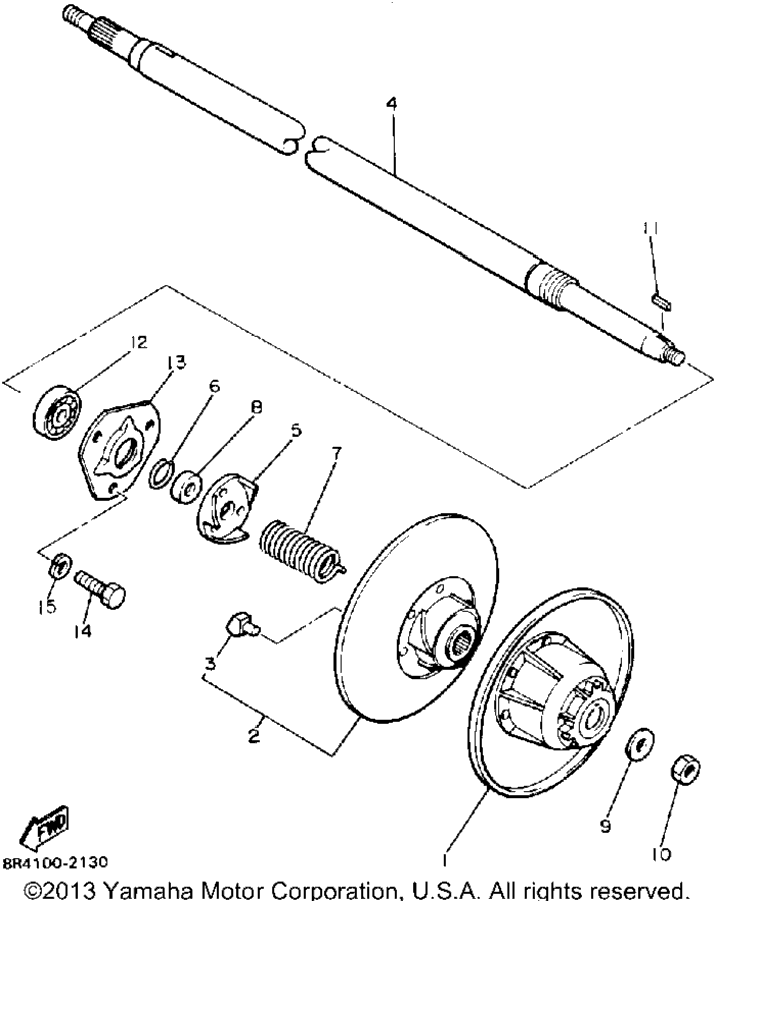 4

11

12

13

6

8

5

7

15

14

3

2

9

10

1

FWD

8R4100-2130

©2013 Yamaha Motor Corporation, U.S.A. All rights reserved.