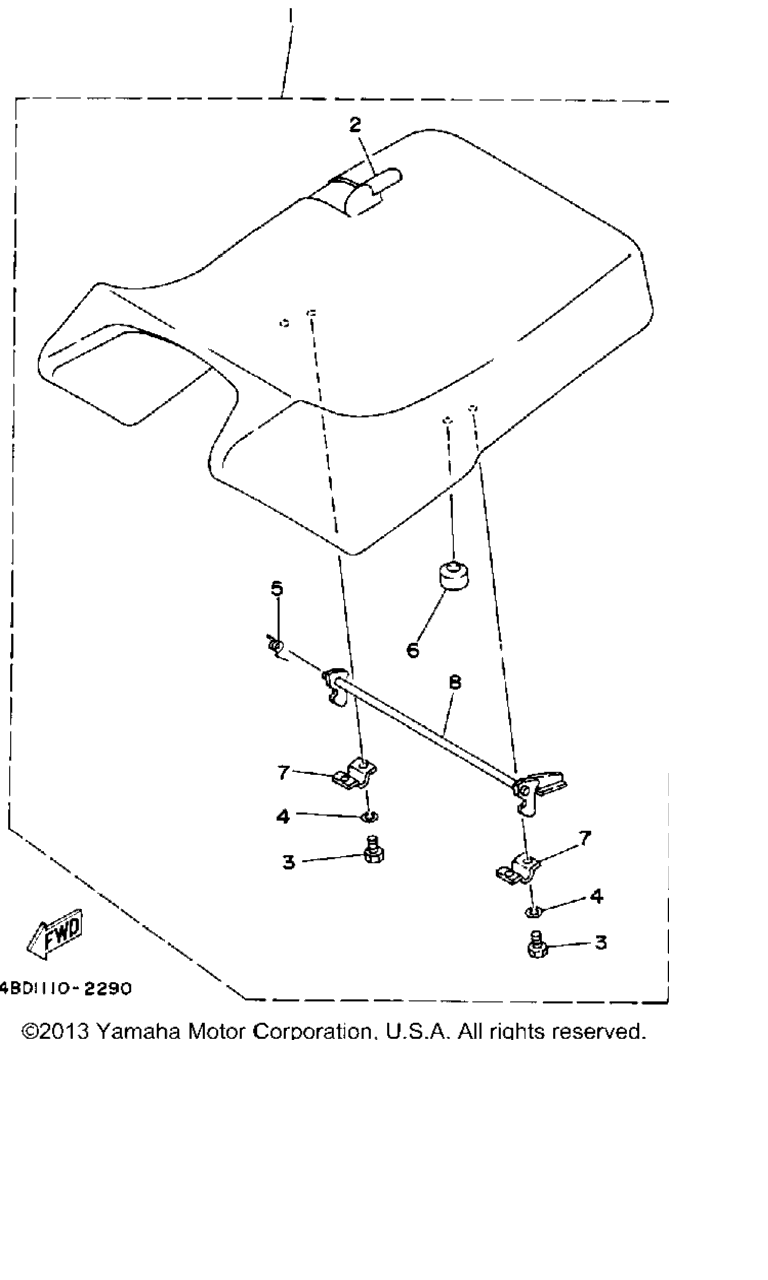 2

5

6

8

7

4

3

7

4

3

FWD

4BD1110-2290

©2013 Yamaha Motor Corporation, U.S.A. All rights reserved.