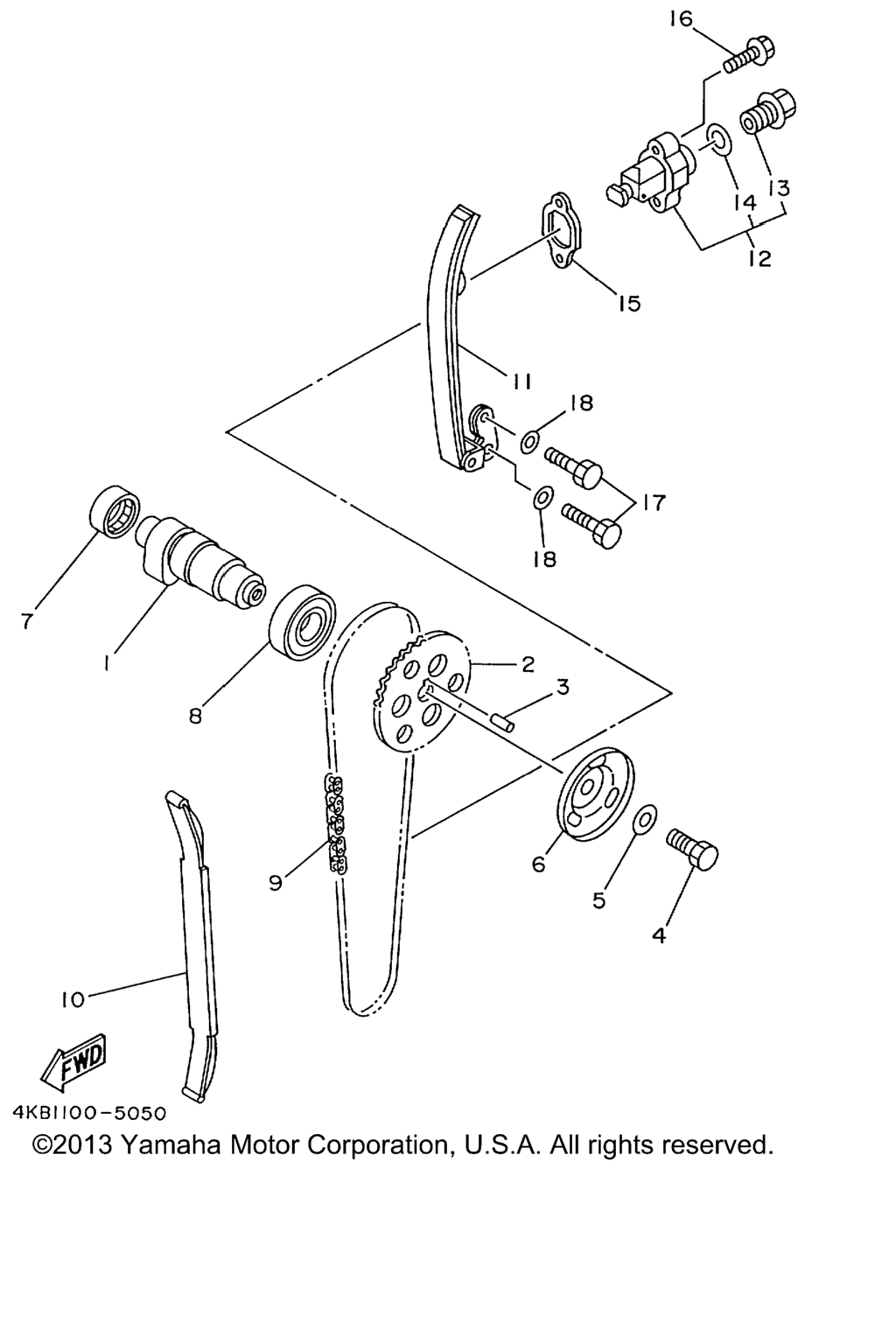 16
13
14
12
15
11
18
17
18
7
1
8
2
3
6
5
4
9
10
FWD
4KB1100-5050
©2013 Yamaha Motor Corporation, U.S.A. All rights reserved.