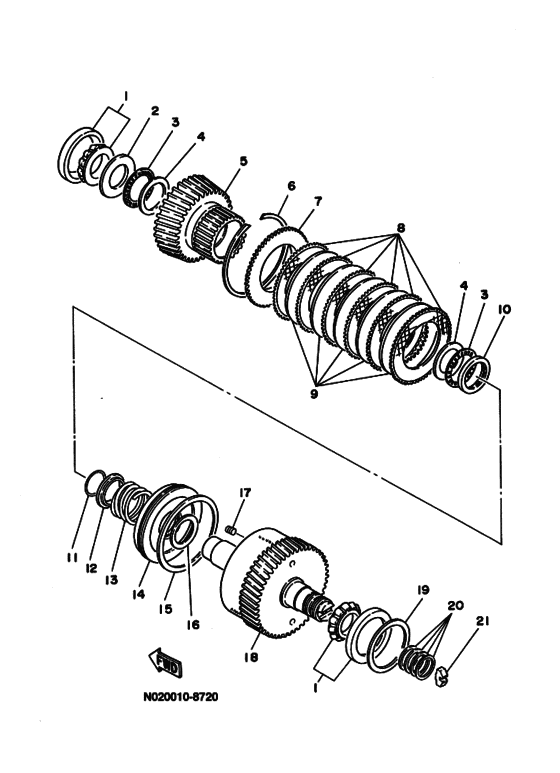 1
2
3
4
5
6
7
8
4
3
10
9
17
11
12
13
14
15
16
18
19
20
21
1
FWD
N020010-8720