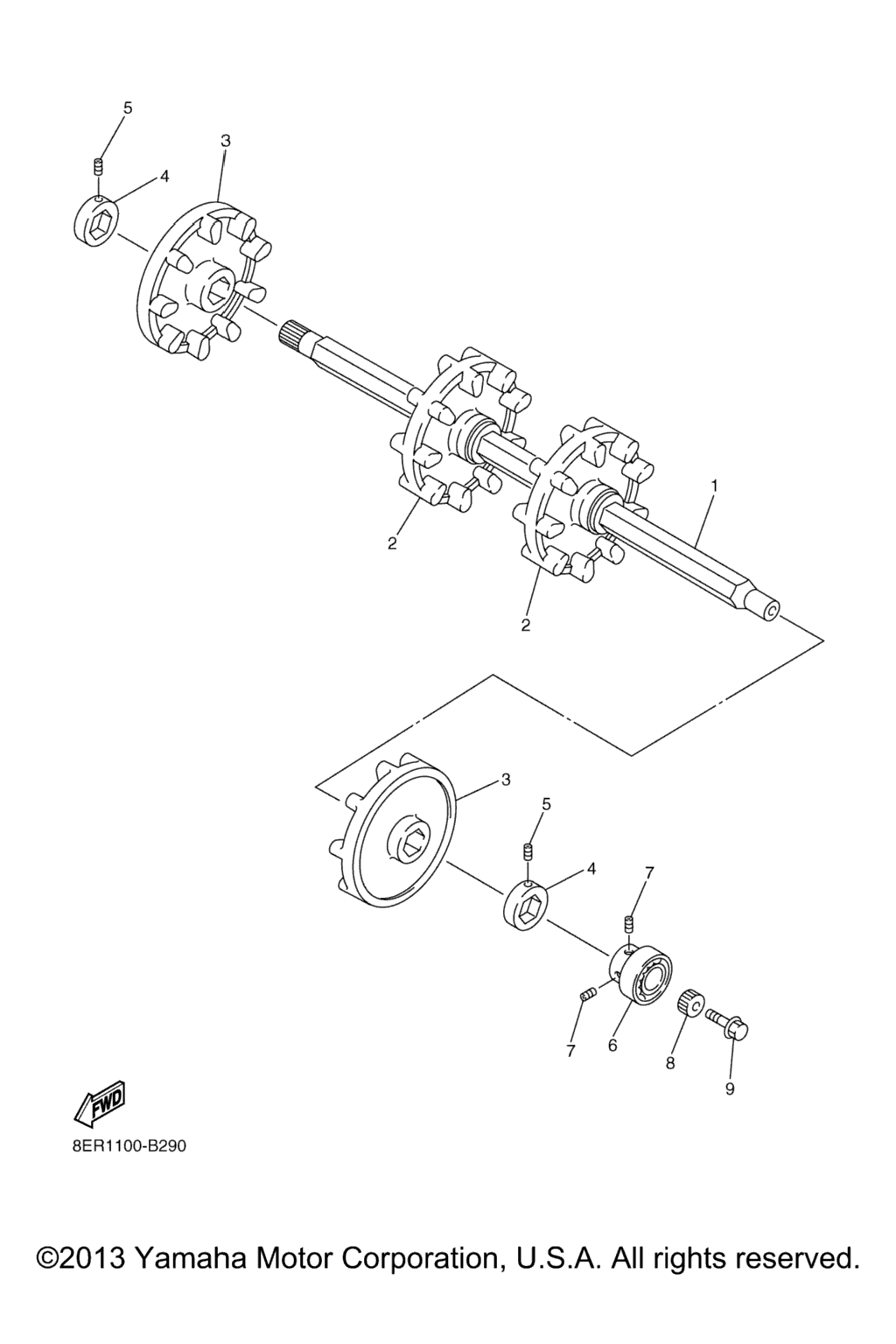 5
3
4
1
2
2
3
5
4
7
7
6
8
9
FWD
8ER1100-B290

©2013 Yamaha Motor Corporation, U.S.A. All rights reserved.