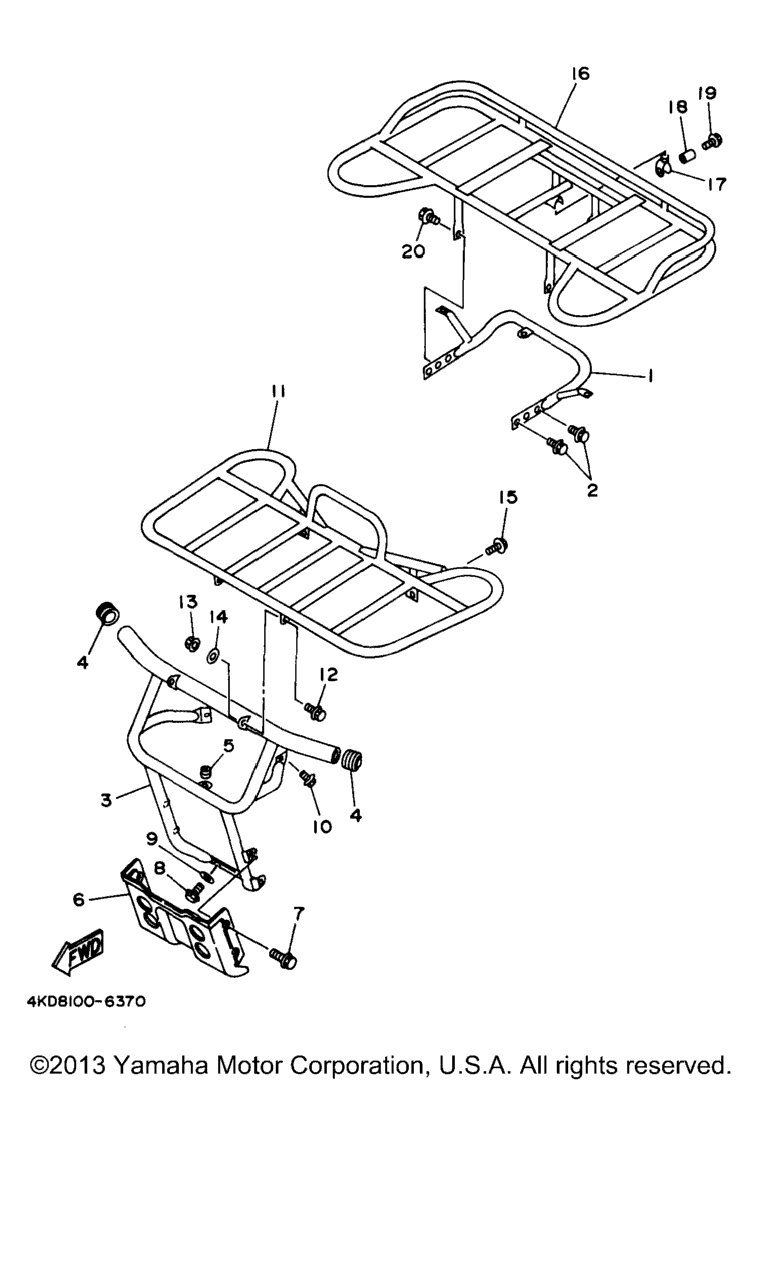 16
19
18
17
20
1
2
11
15
13
14
4
12
5
3
10
4
9
8
6
7
FWD
4KD8100-6370

©2013 Yamaha Motor Corporation, U.S.A. All rights reserved.