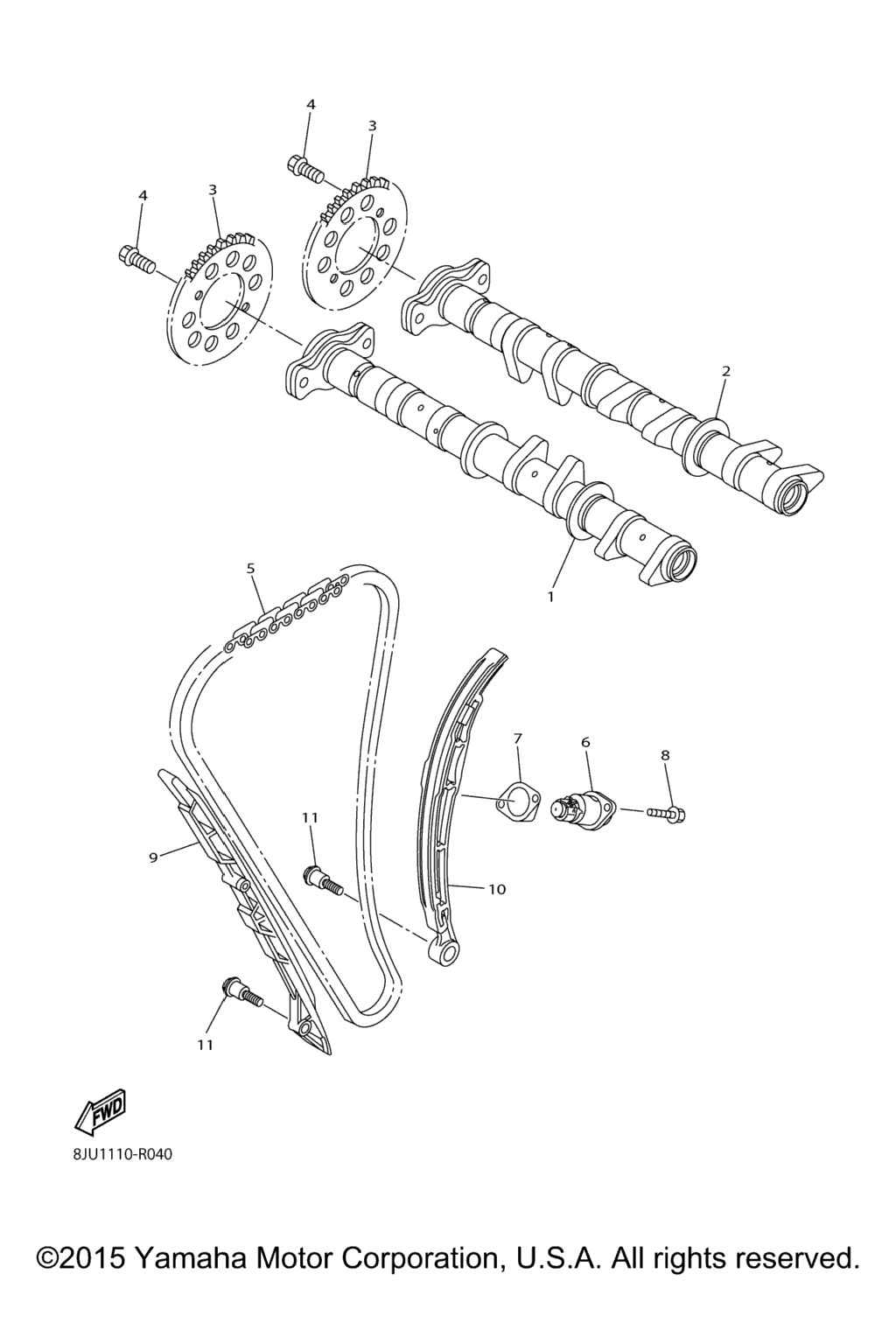 4
3
4
3
2
1
5
7
6
8
11
9
10
11
FWD
8JU1110-R040

©2015 Yamaha Motor Corporation, U.S.A. All rights reserved.