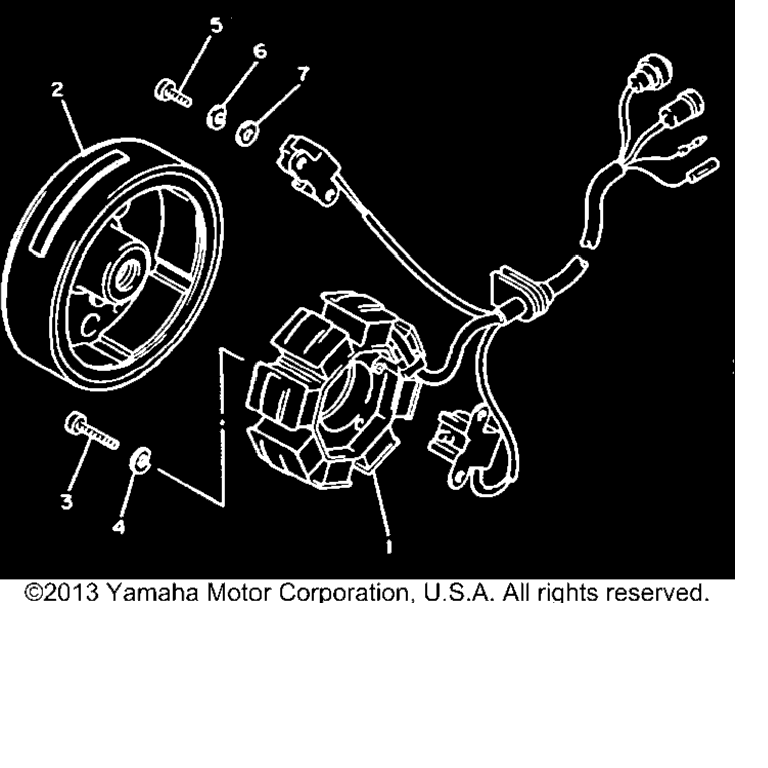 5
6
7
2
3
4
1
©2013 Yamaha Motor Corporation, U.S.A. All rights reserved.